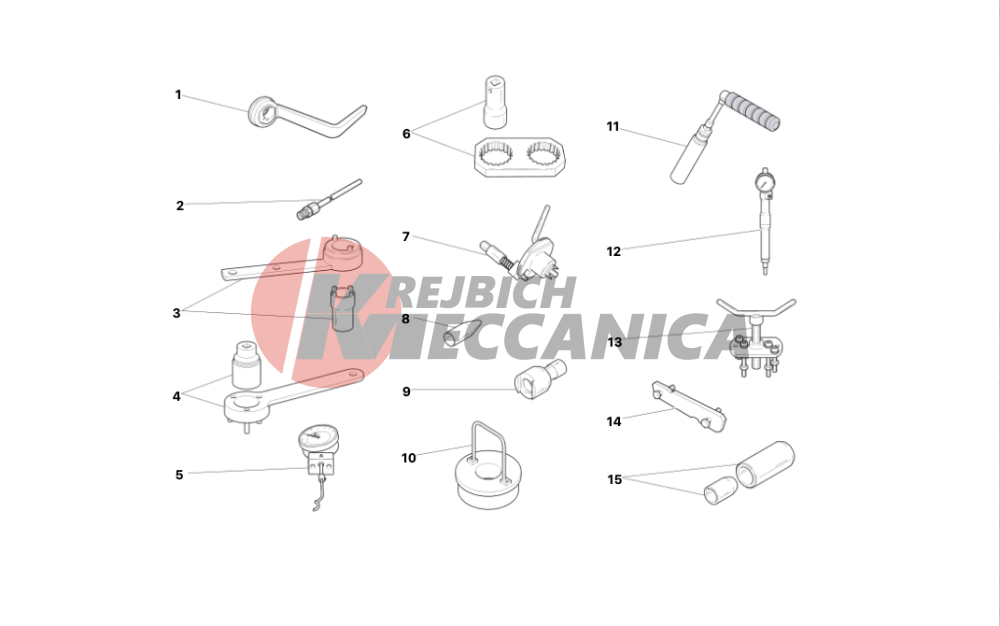 1
2
3
4
5
6
7
8
9
10
11
12
13
14
15
KREJBICH MECCANICA