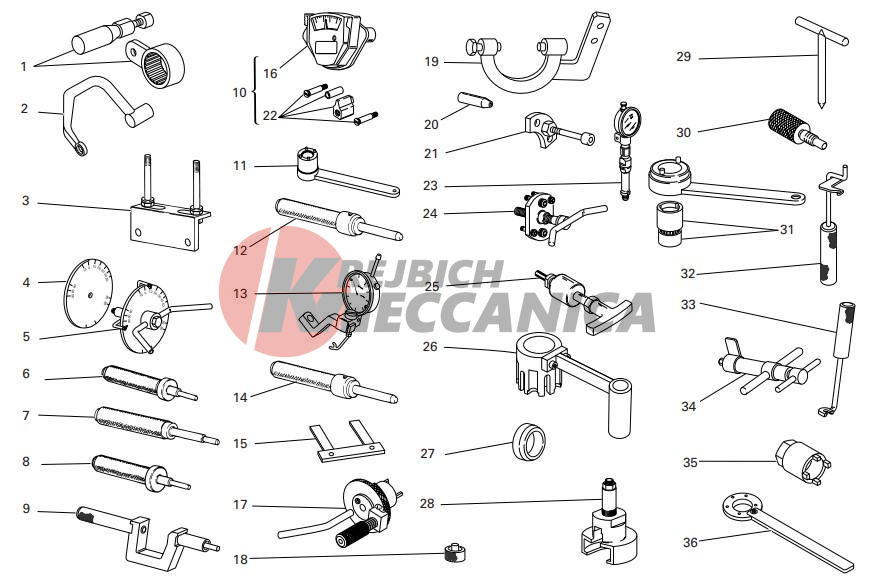 1
2
3
4
5
6
7
8
9
10
16
22
11
12
13
14
15
17
18
19
20
21
23
24
25
26
27
28
29
30
31
32
33
34
35
36
KREJBICH
MECCANICA