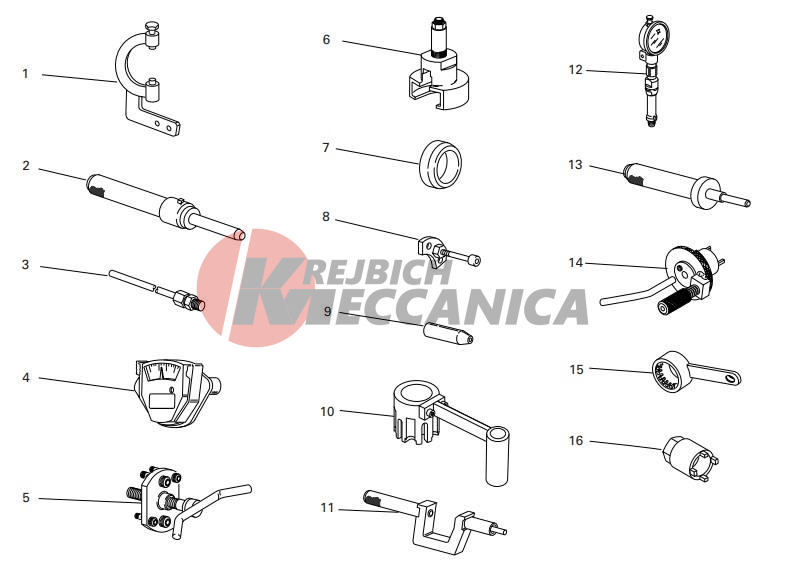 1
2
3
4
5
6
7
8
9
10
11
12
13
14
15
16

KREJBICH MECCANICA