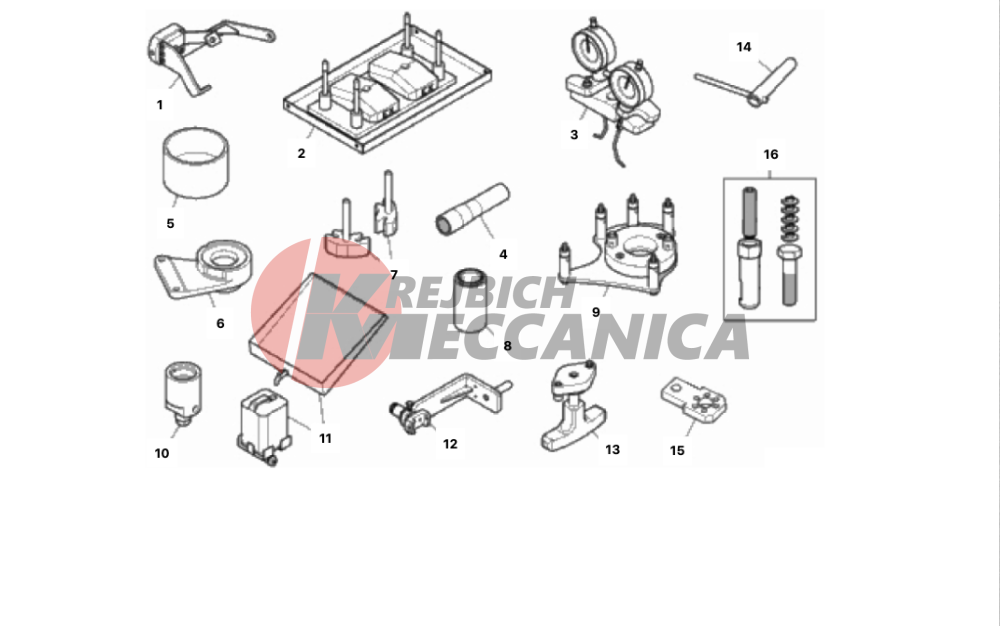 1
2
3
14
5
16
7
4
6
9
8
10
11
12
13
15
KREJBICH MECCANICA