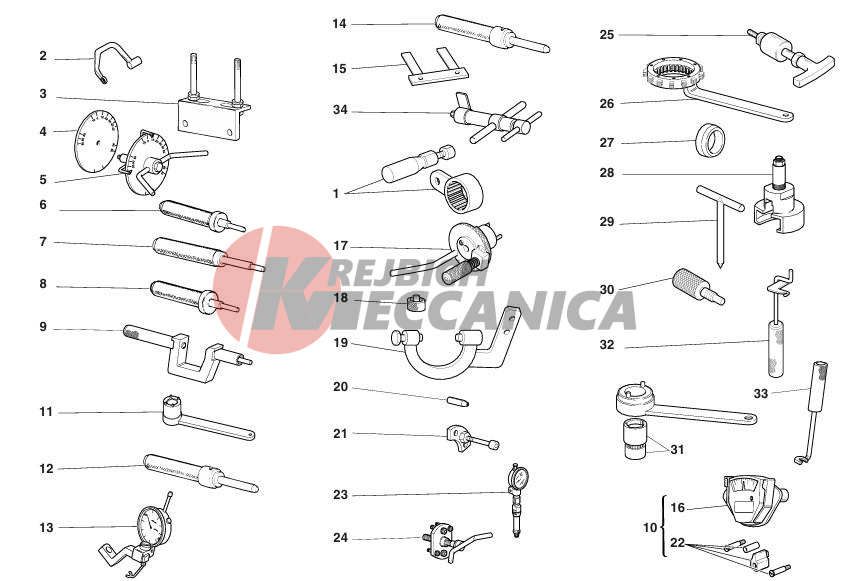 2
3
4
5
6
7
8
9
11
12
13

14
15
34
1
17
18
19
20
21
23
24

25
26
27
28
29
30
32
33
31
10
16
22

KREJBICH MECCANICA