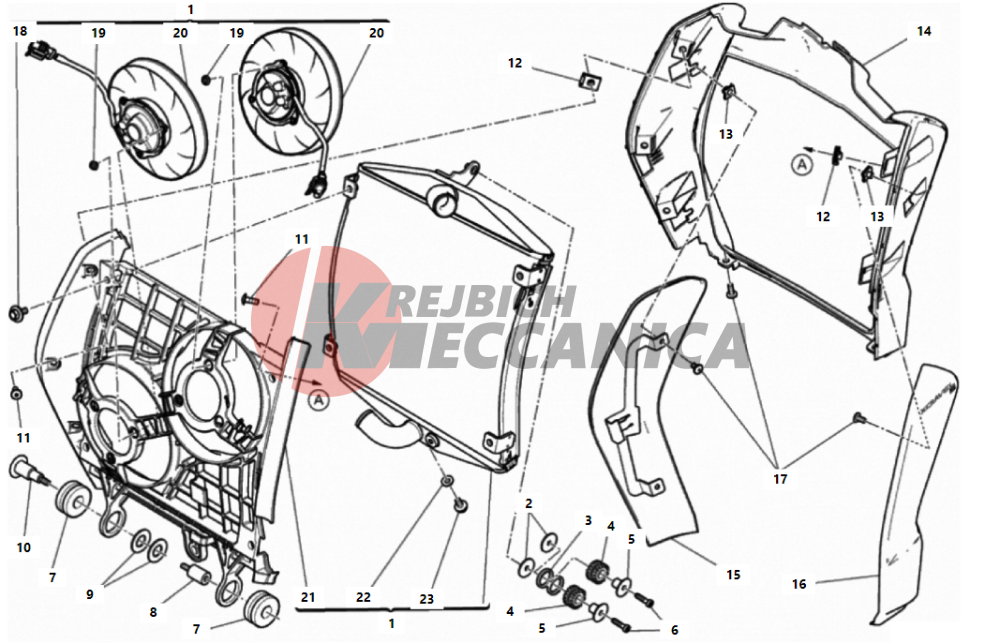 1
18
19
20
19
20
12
14
13
A
12
13
11
KREJBICH
MECCANICA
A
11
10
7
9
8
7
21
22
23
1
2
3
4
5
4
5
6
17
15
16