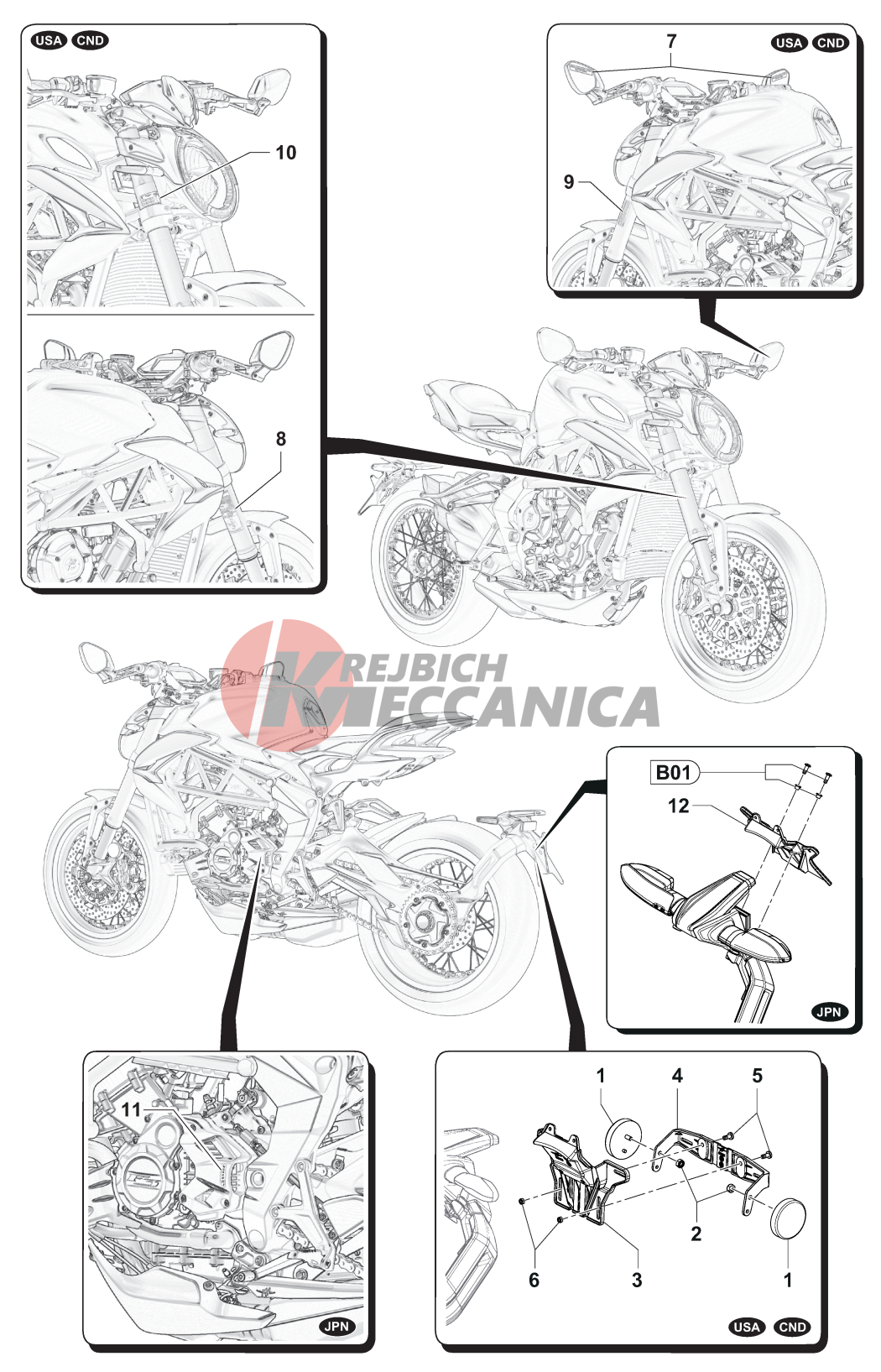 USA CND

10

8

7 USA CND

9

KREJBICH MECCANICA

B01

12

JPN

11

JPN

1 4 5

2

6 3 1

USA CND