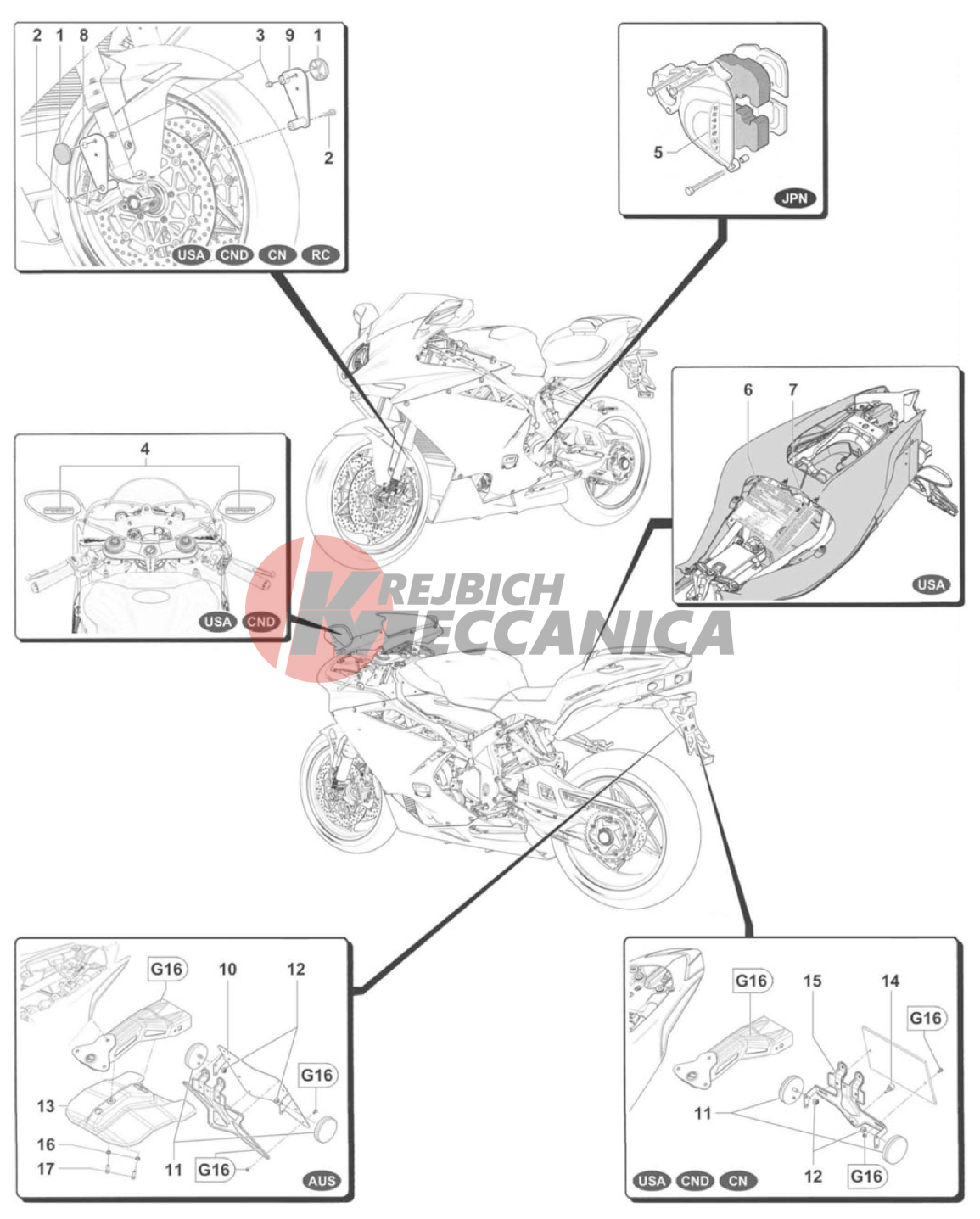 2 1 8 3 9 1
2
USA CND CN RC

5
JPN

4
USA CND

6 7
USA

KREJBICH MECCANICA

G16 10 12
G16
13
16
17
11 G16
AUS

G16 15 14
G16
11
12 G16
USA CND CN