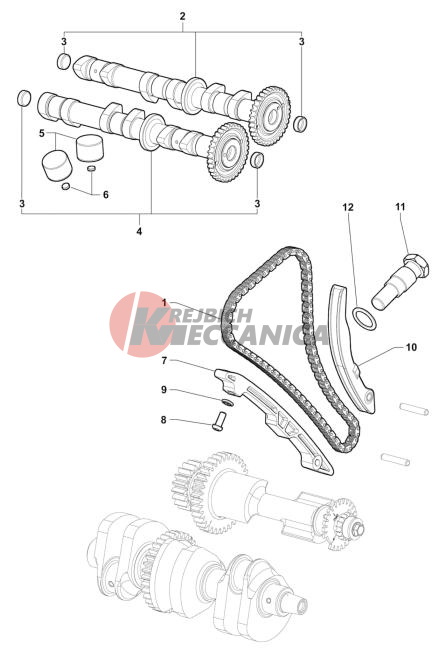 2
3
3
5
6
3
3
4
12
11
1
KREJBICH MECCANICA
10
7
9
8