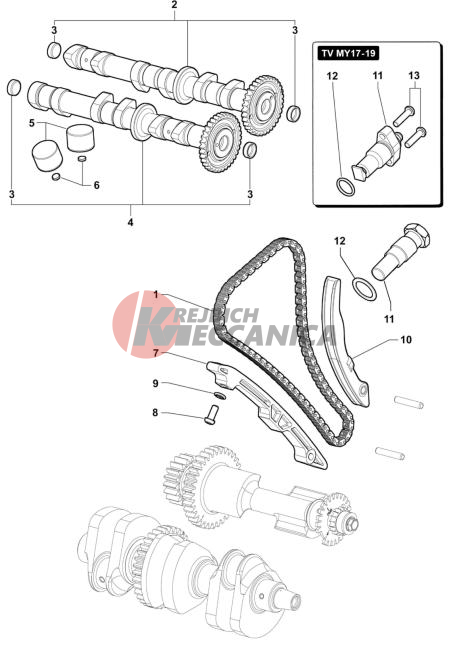 2
3
3
TV MY17-19
12
11
13
5
6
3
3
4
12
11
1
KREJBICH MECCANICA
10
7
9
8