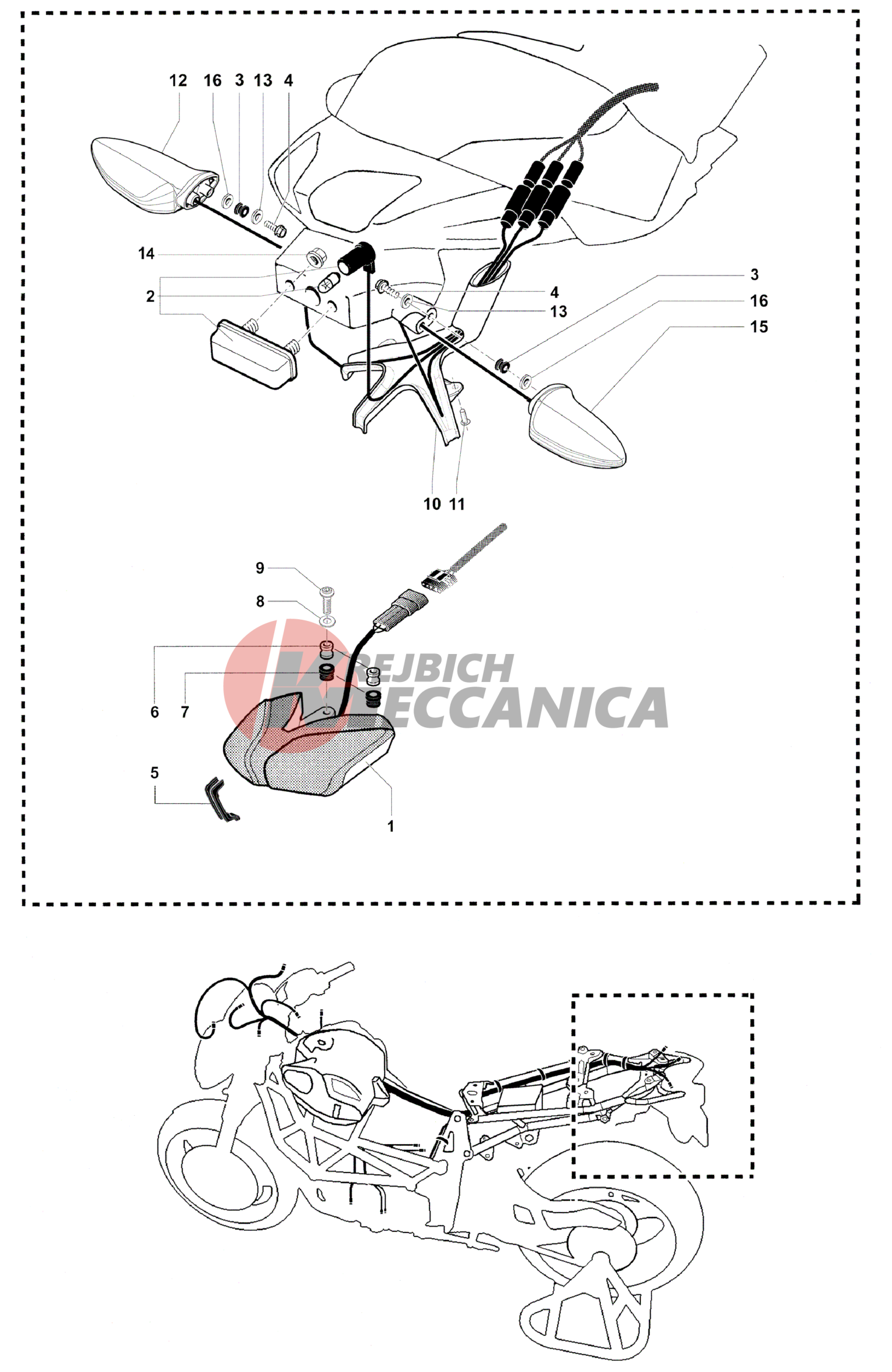 12 16 3 13 4

14

2

4

13

3

16

15

10 11

9

8

6 7

5

1

KREJBICH MECCANICA