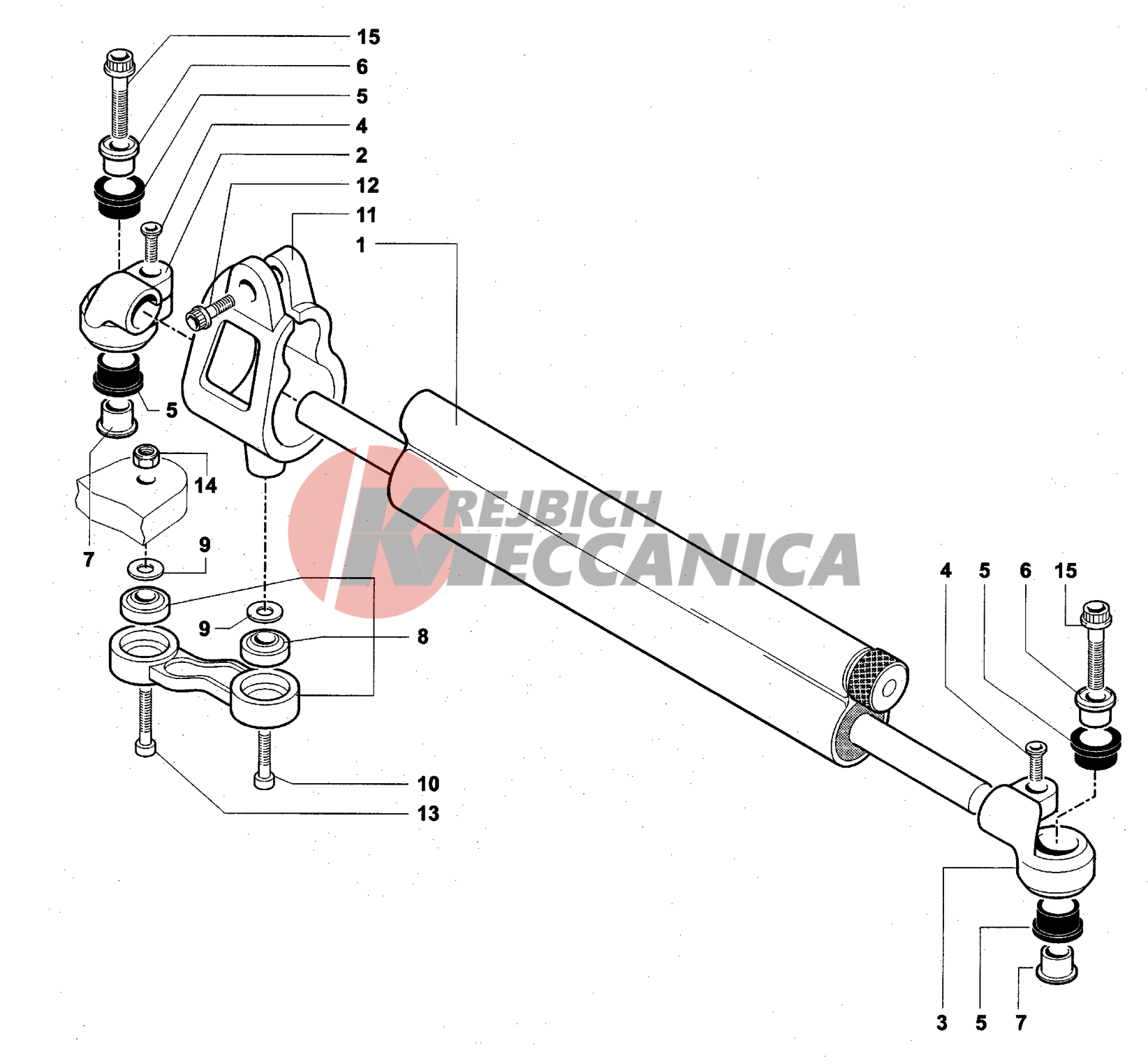 15
6
5
4
2
12
11
1
5
14
7
9
9
8
10
13
KREJBICH
MECCANICA
4 5 6 15
3 5 7