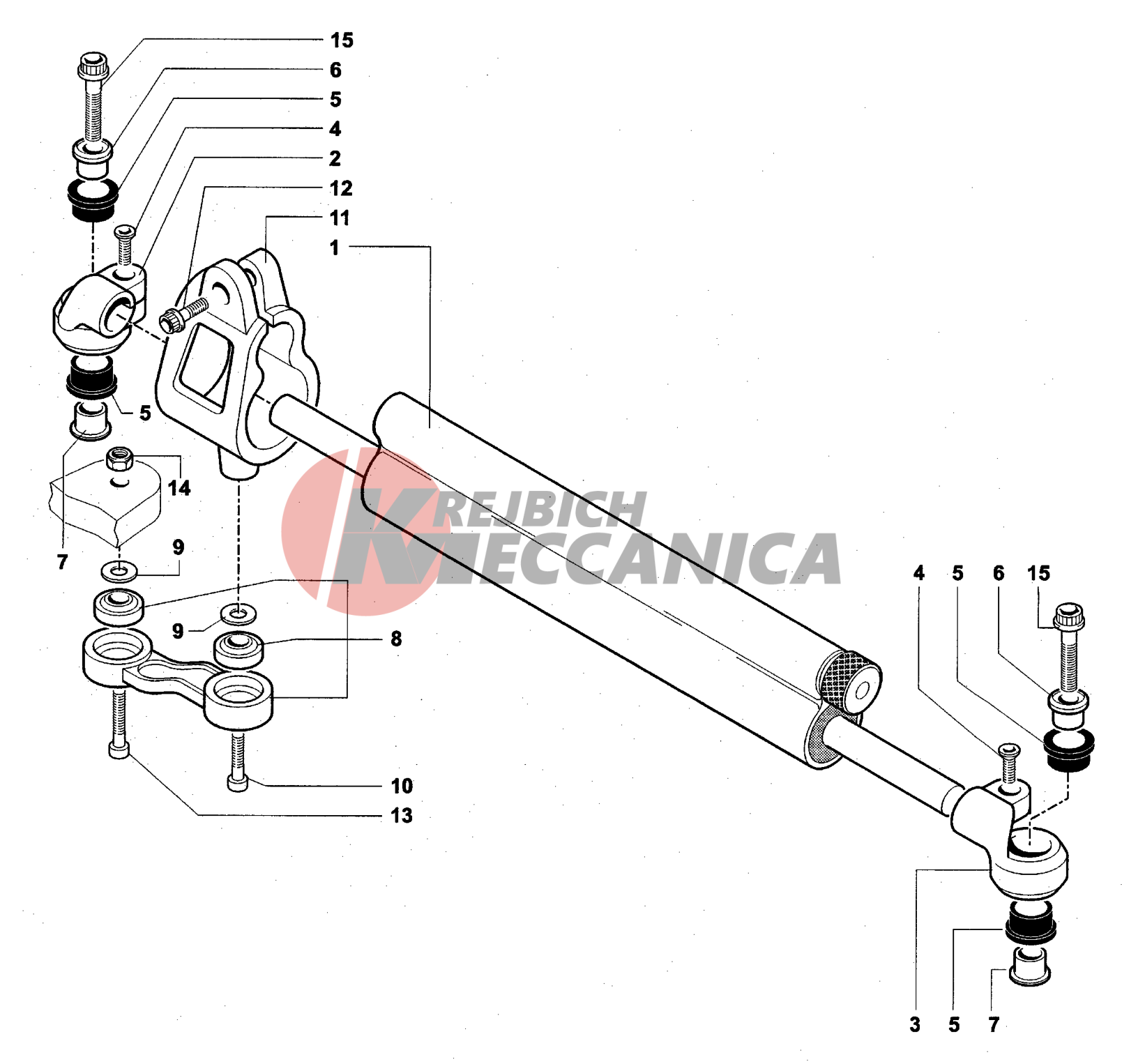 15
6
5
4
2
12
11
1
5
14
7
9
9
8
10
13
KREJBICH
MECCANICA
4 5 6 15
3 5 7