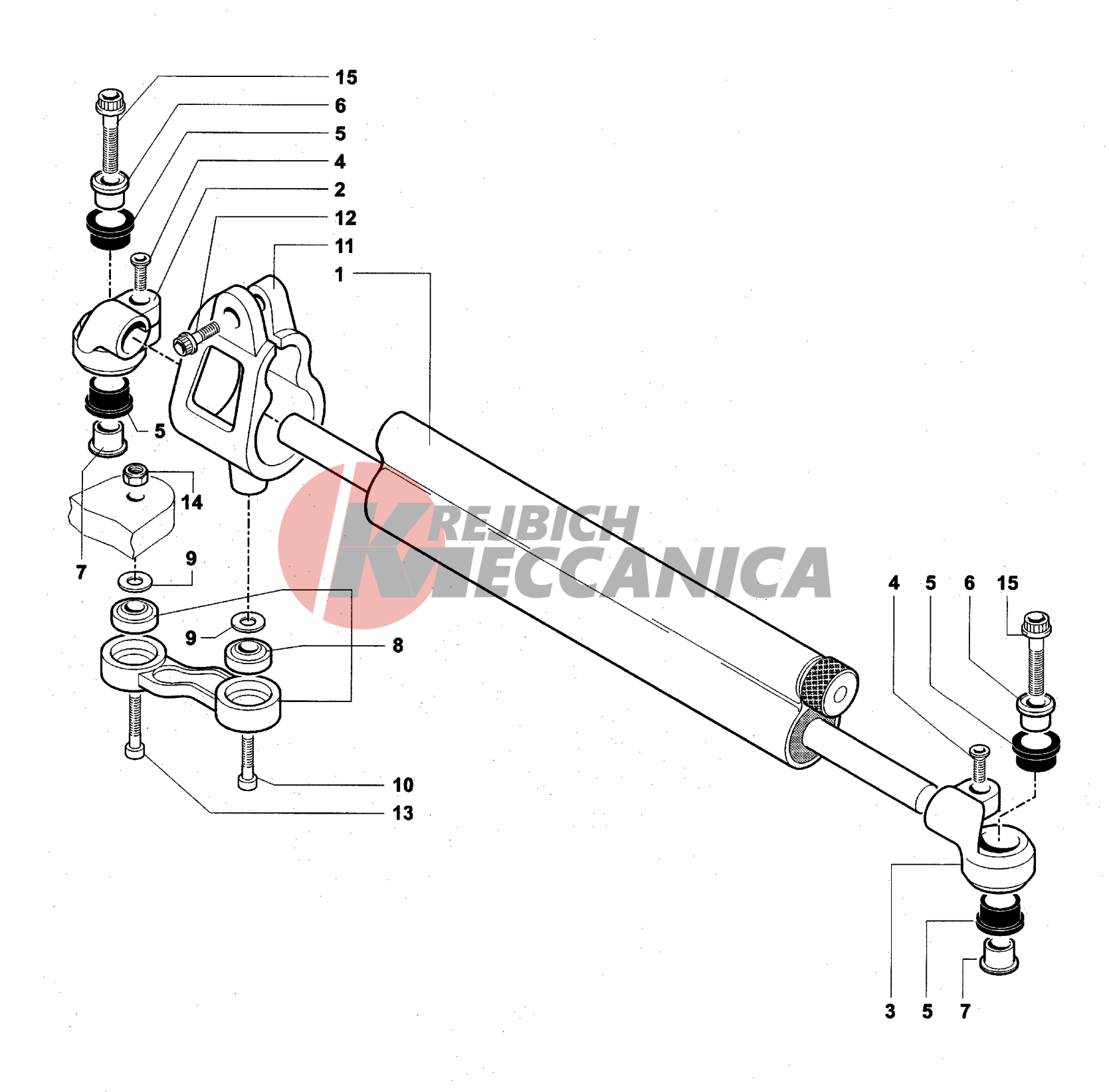 15
6
5
4
2
12
11
1
5
14
7
9
9
8
10
13
KREJBICH
MECCANICA
4 5 6 15
3 5 7