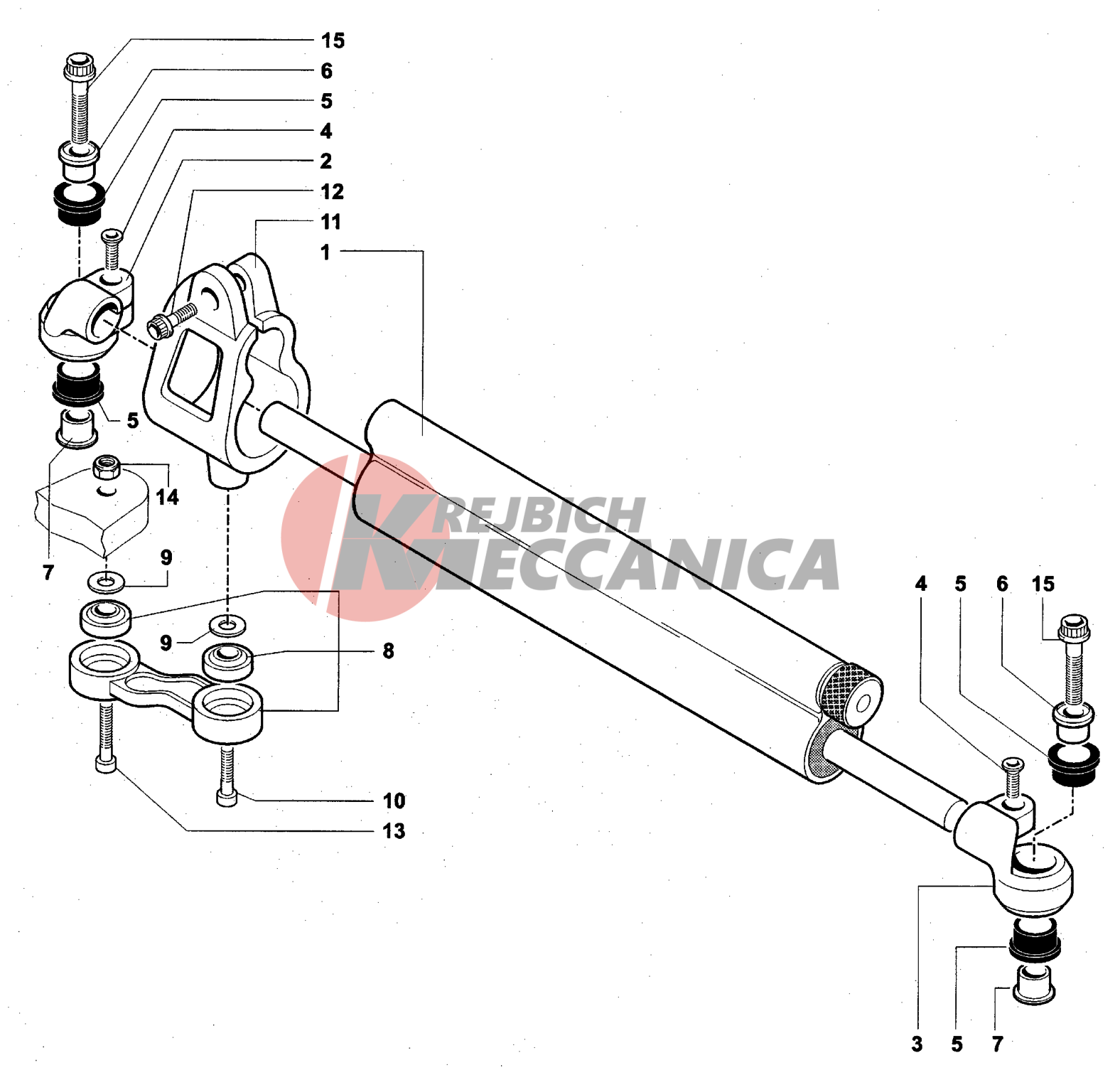 15
6
5
4
2
12
11
1
5
14
7
9
9
8
10
13
KREJBICH
MECCANICA
4 5 6 15
3 5 7