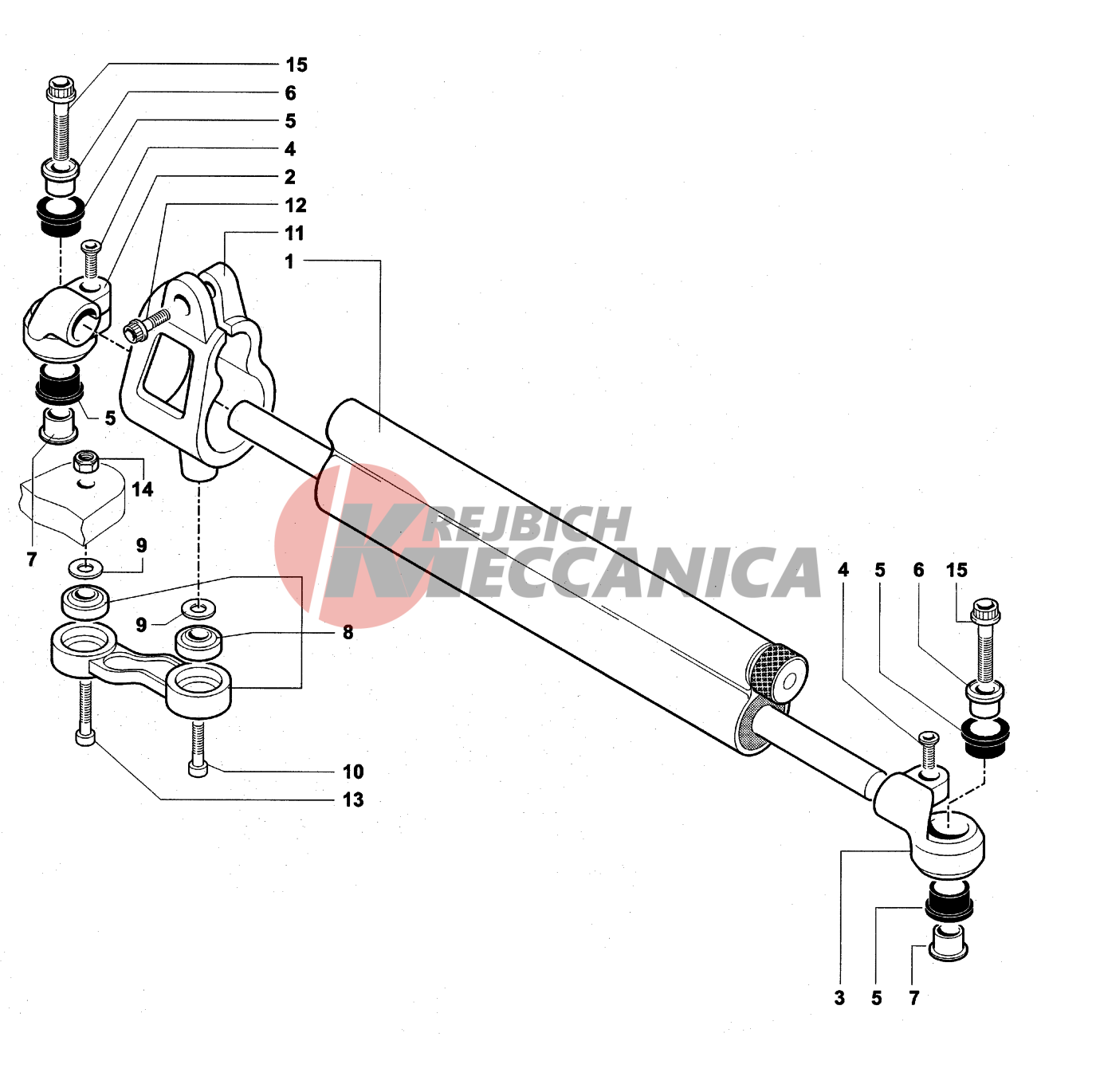 15
6
5
4
2
12
11
1
5
14
7
9
9
8
10
13
KREJBICH MECCANICA
4 5 6 15
3 5 7