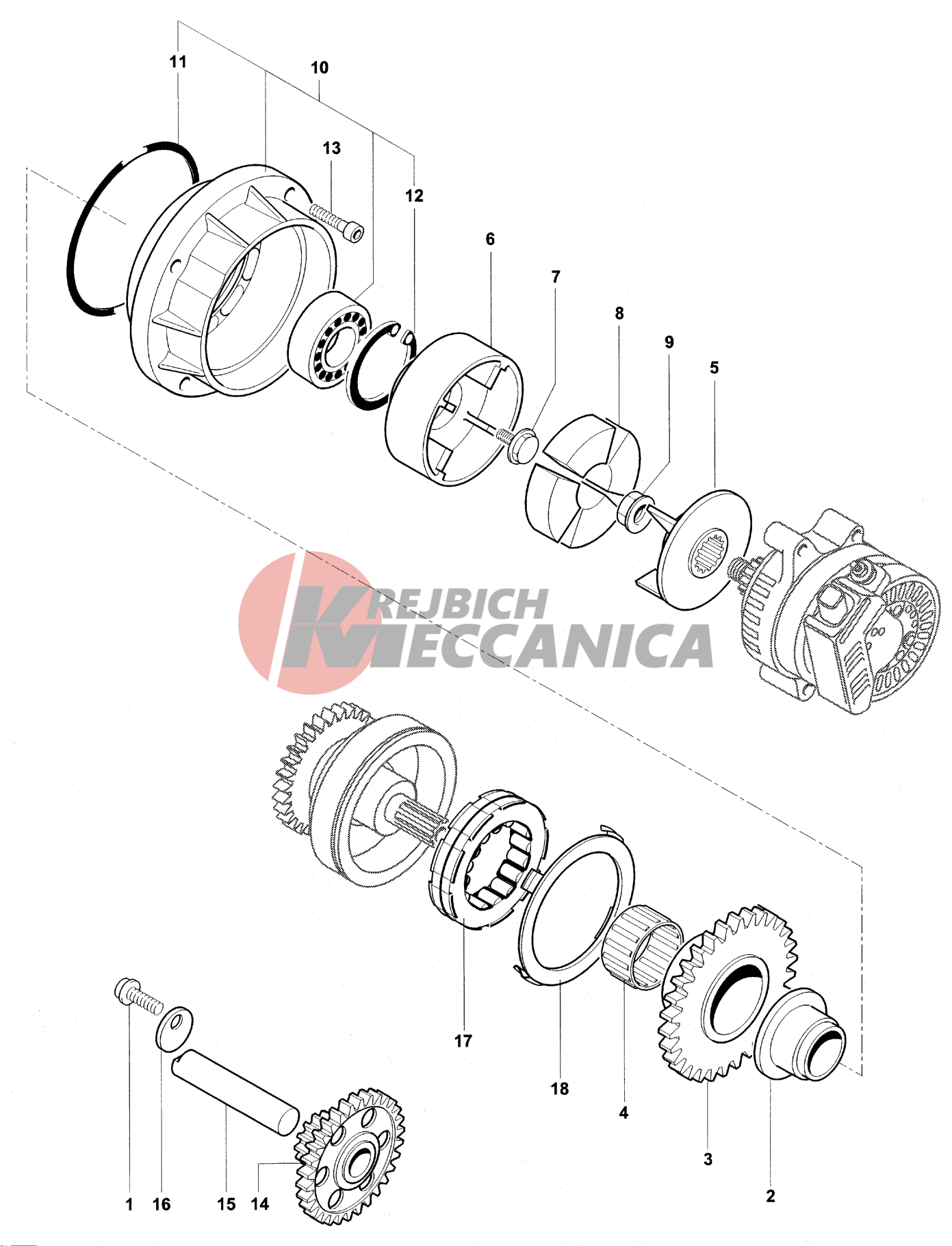 11
10
13
12
6
7
8
9
5
KREJBICH
MECCANICA
17
18
4
3
2
1
16
15
14