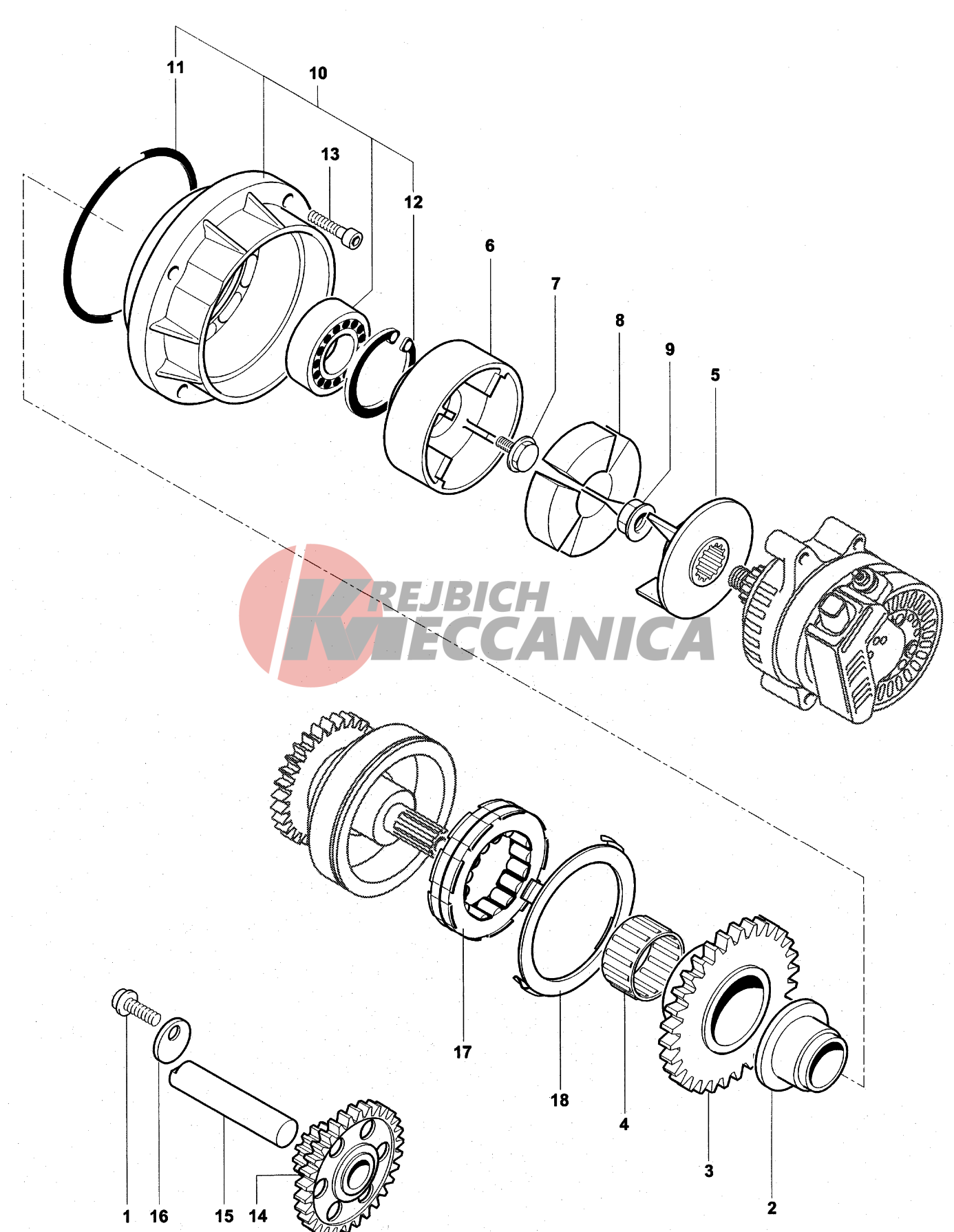 11
10
13
12
6
7
8
9
5
KREJBICH
MECCANICA
17
18
4
3
2
1
16
15
14