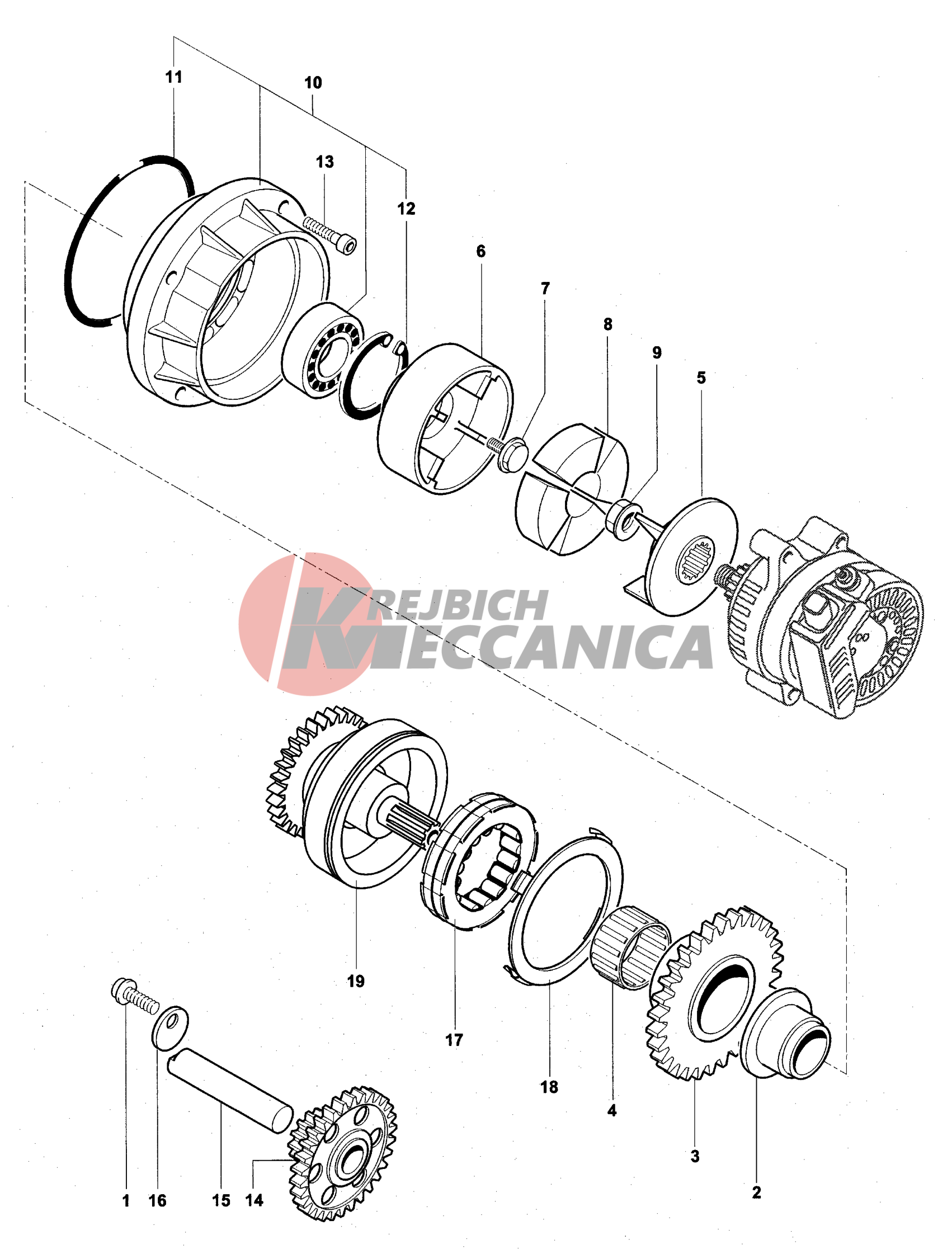 11
10
13
12
6
7
8
9
5
KREJBICH
MECCANICA
19
17
18
4
3
2
1
16
15
14