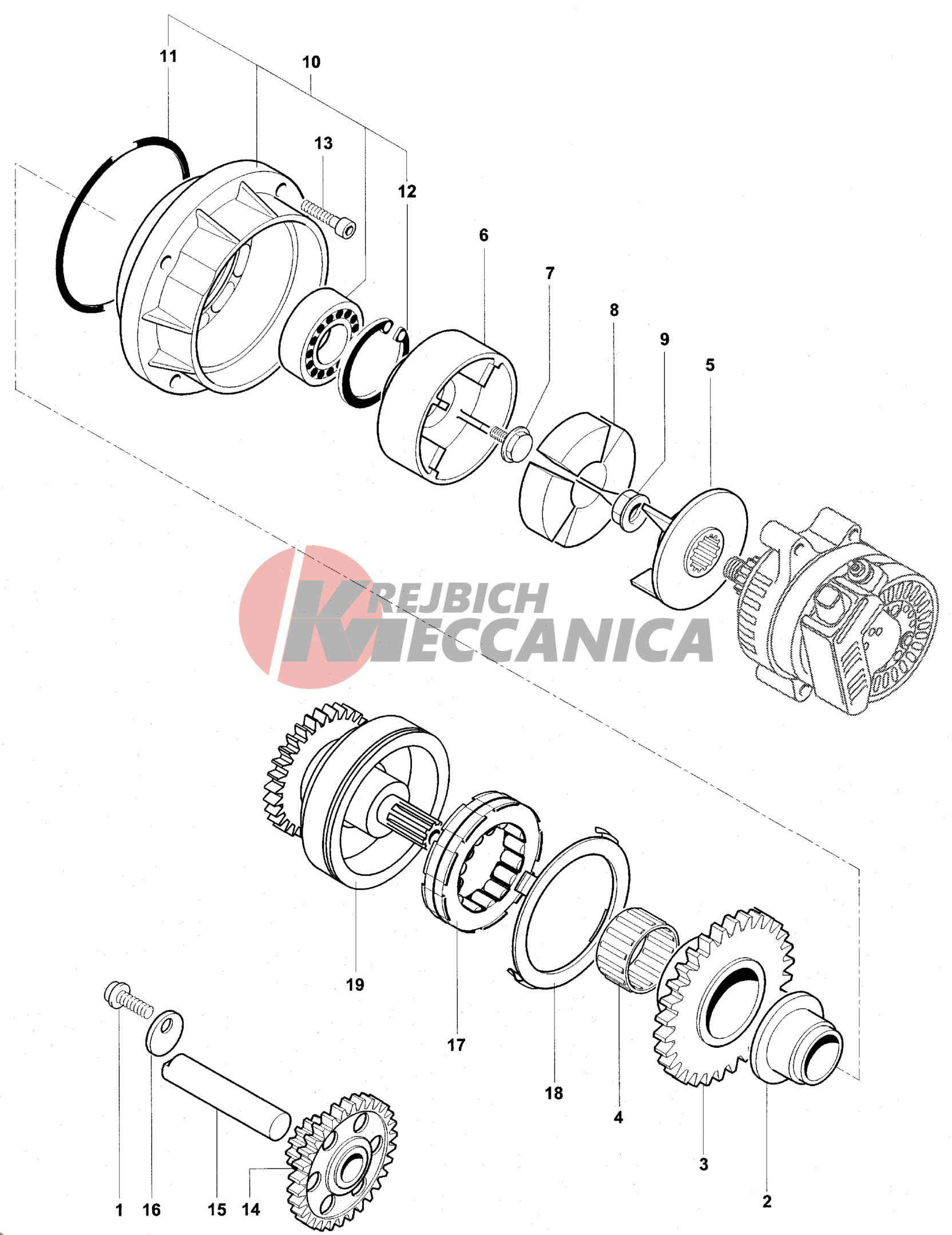 11
10
13
12
6
7
8
9
5
KREJBICH MECCANICA
19
17
18
4
3
2
1
16
15
14