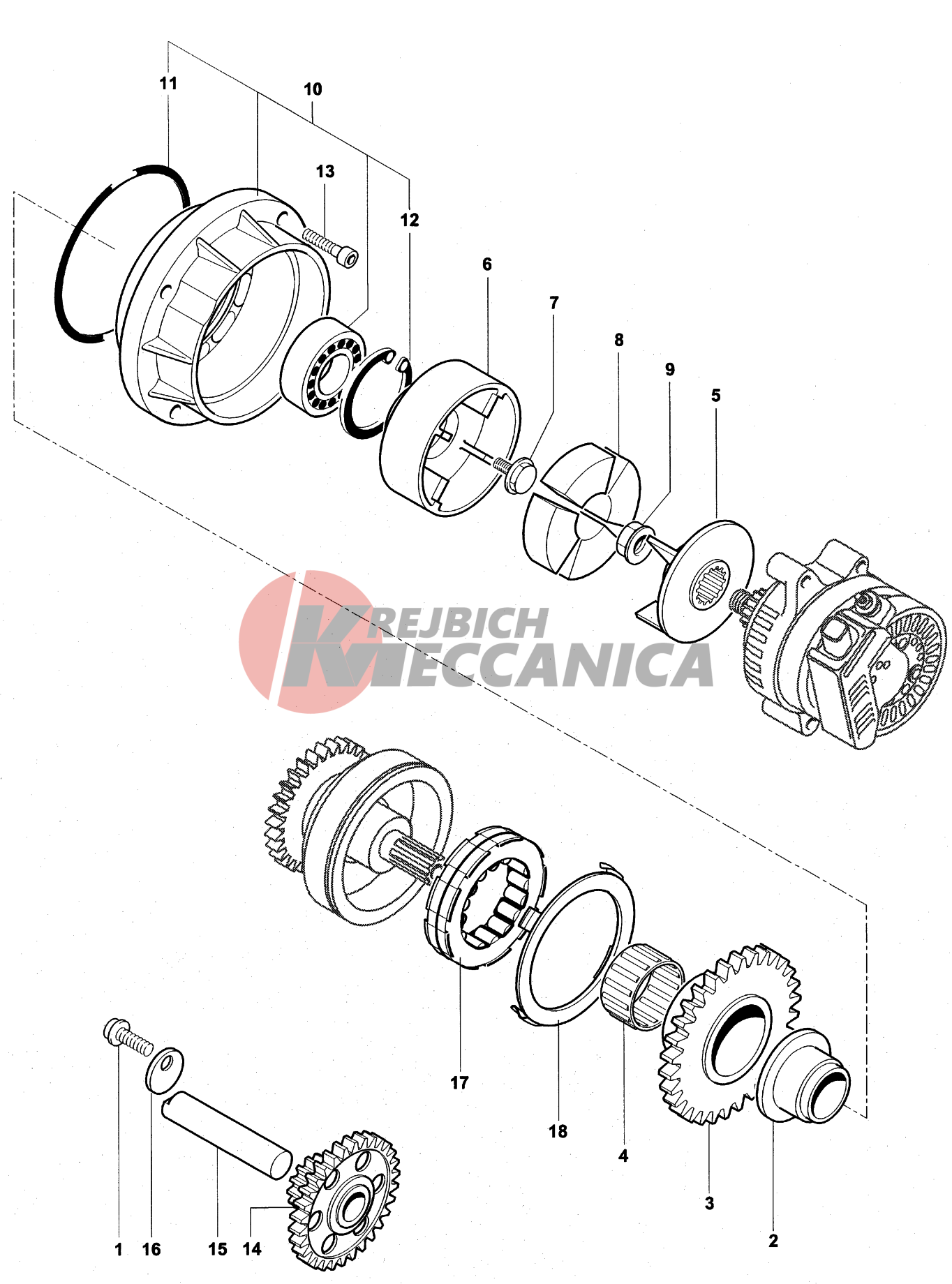 11
10
13
12
6
7
8
9
5
KREJBICH
MECCANICA
17
18
4
3
2
1
16
15
14