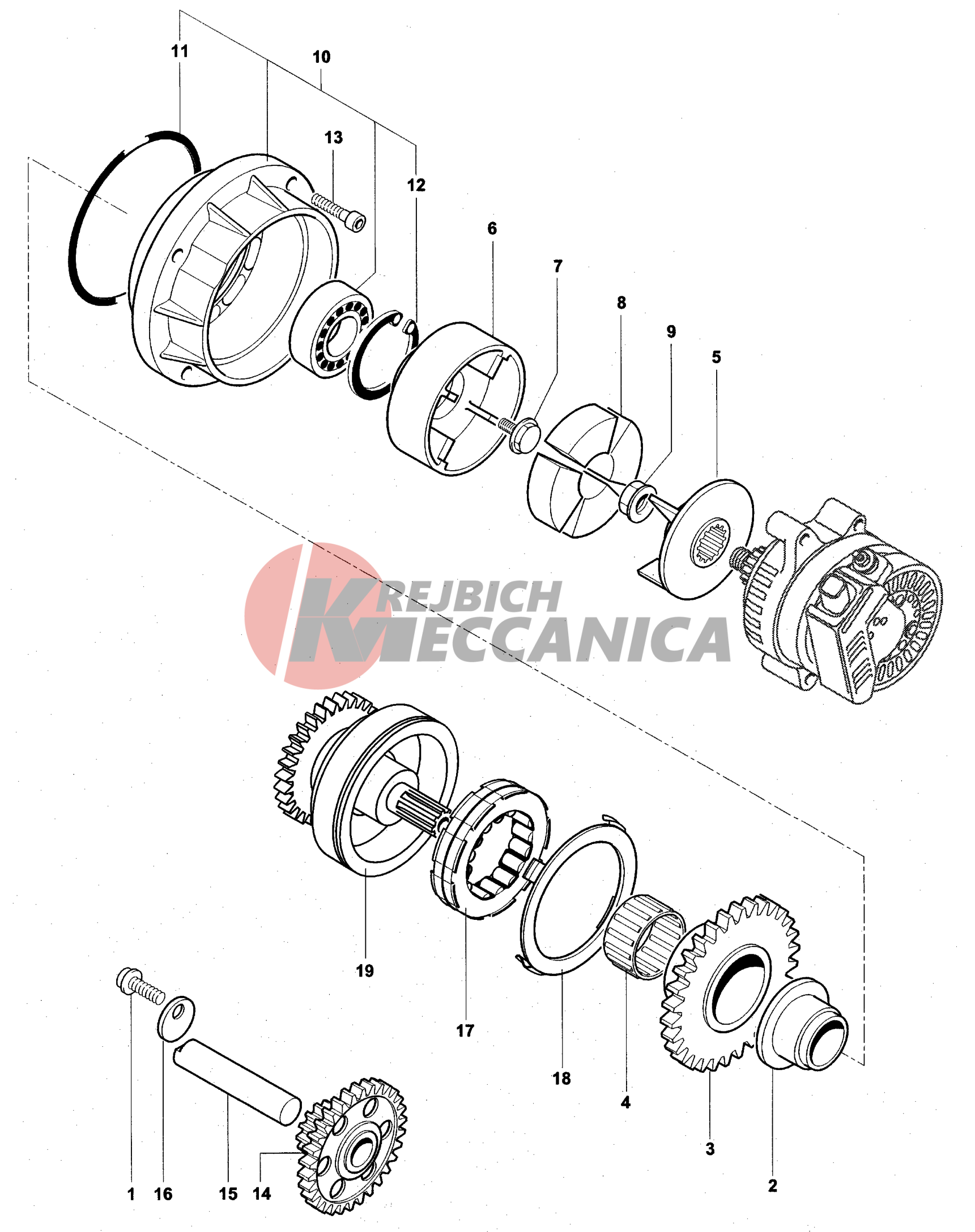 11
10
13
12
6
7
8
9
5
KREJBICH
MECCANICA
19
17
18
4
3
2
1
16
15
14