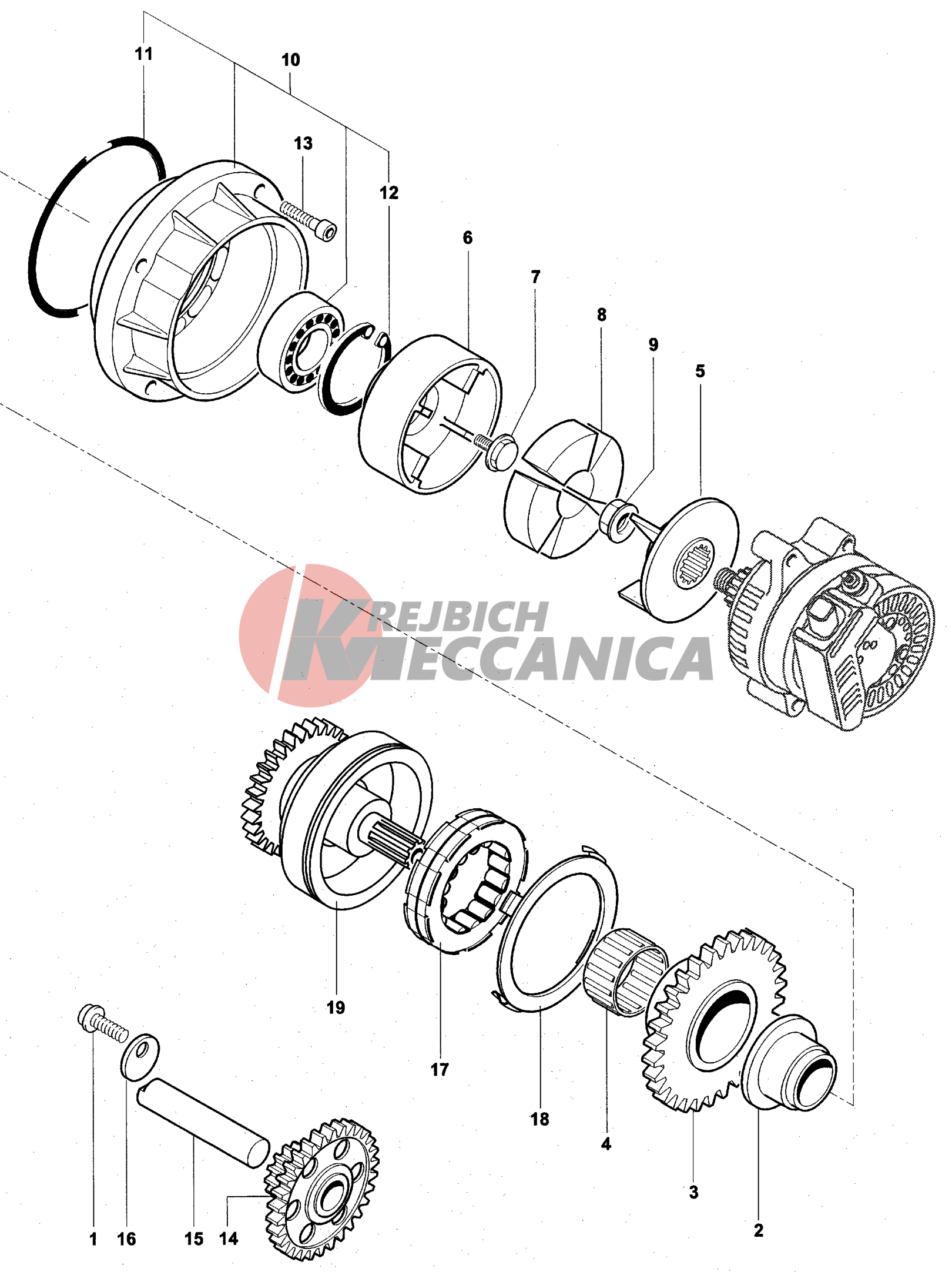 11
10
13
12
6
7
8
9
5
KREJBICH
MECCANICA
19
17
18
4
3
2
1
16
15
14