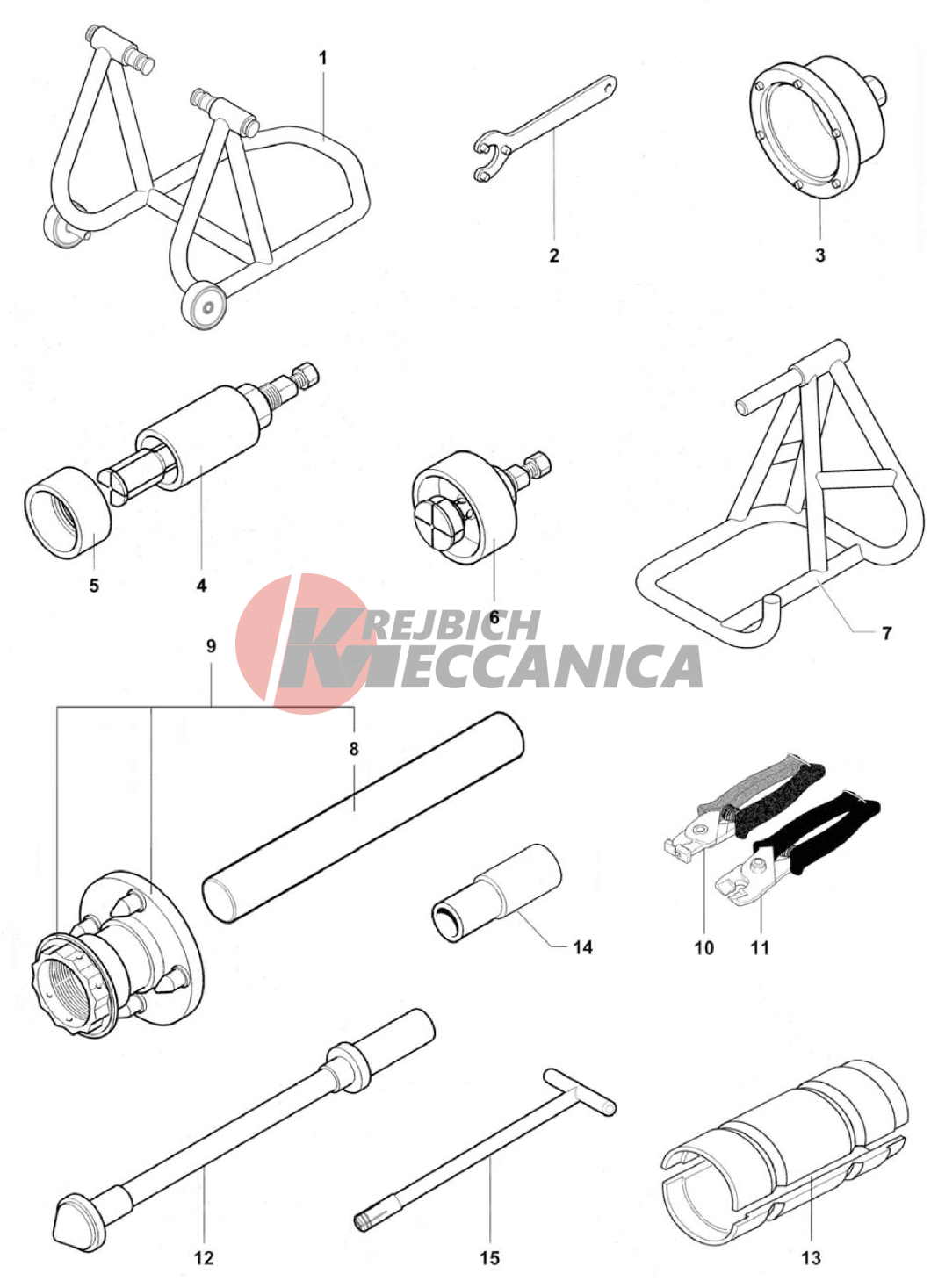 1
2
3
5
4
6
7
KREJBICH
MECCANICA
9
8
14
10
11
12
15
13