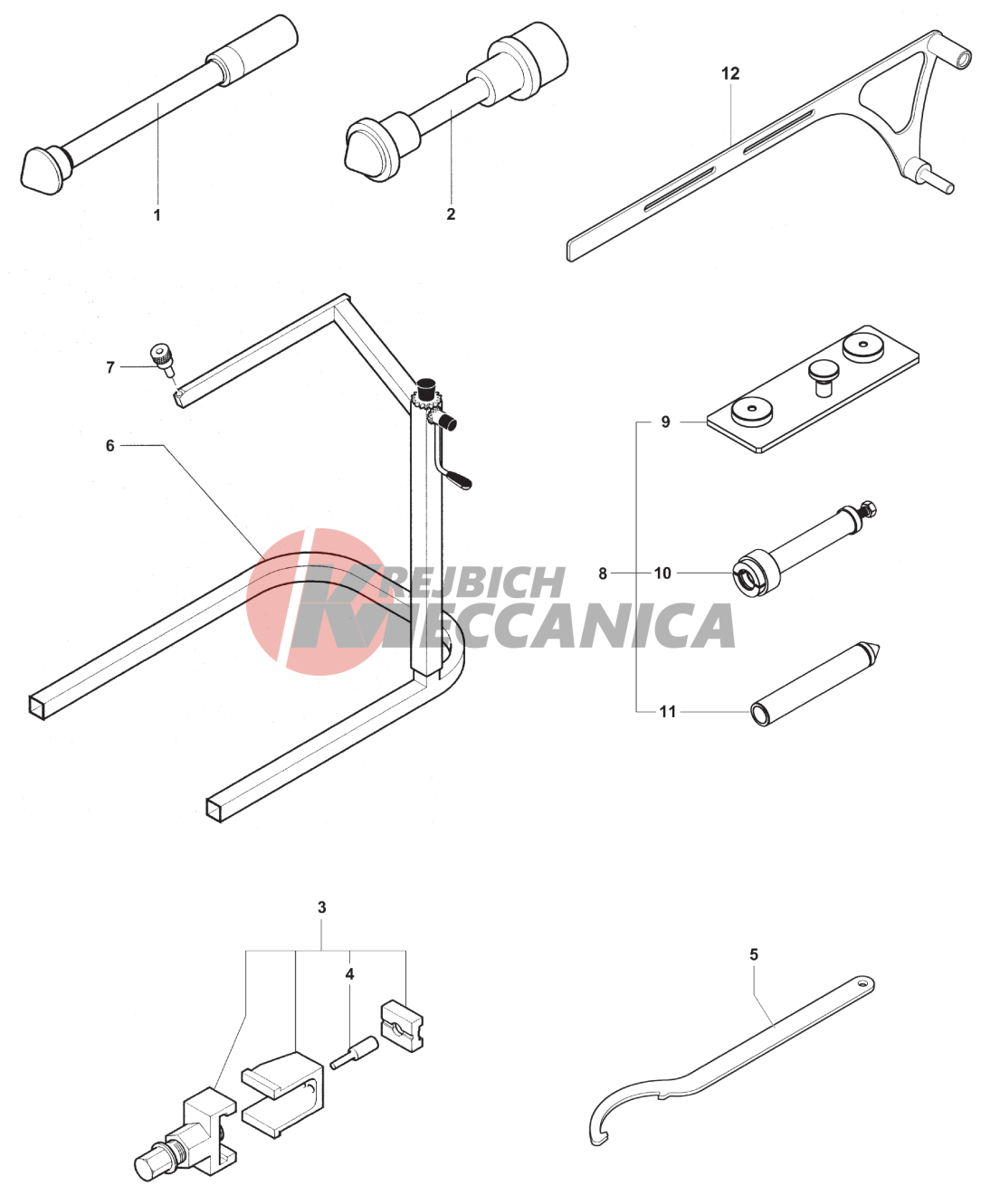 1
2
12
7
6
9
8
10
11
KREJBICH MECCANICA
3
4
5