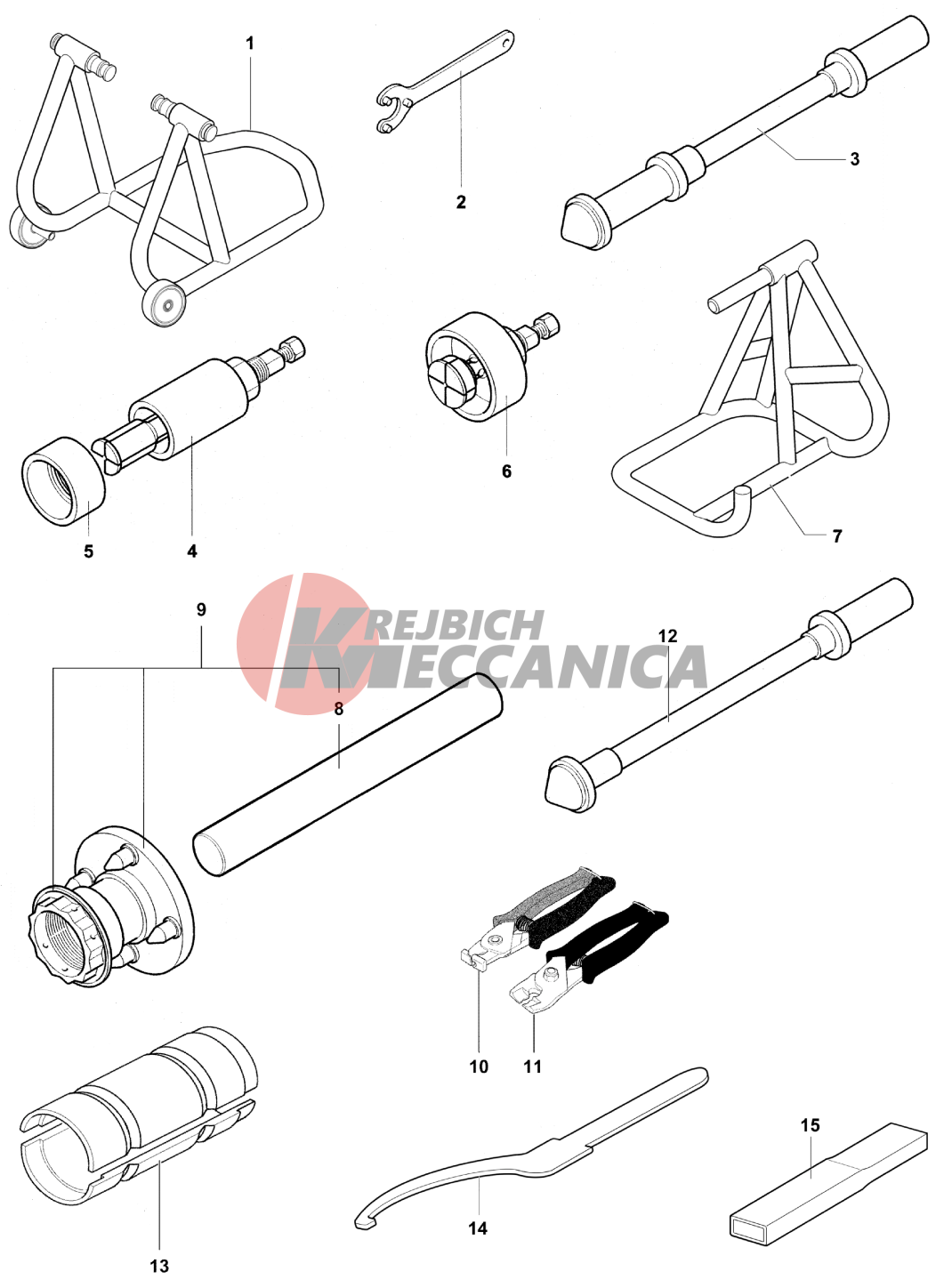 1
2
3
5
4
6
7
9
KREJBICH MECCANICA
8
12
10
11
13
14
15