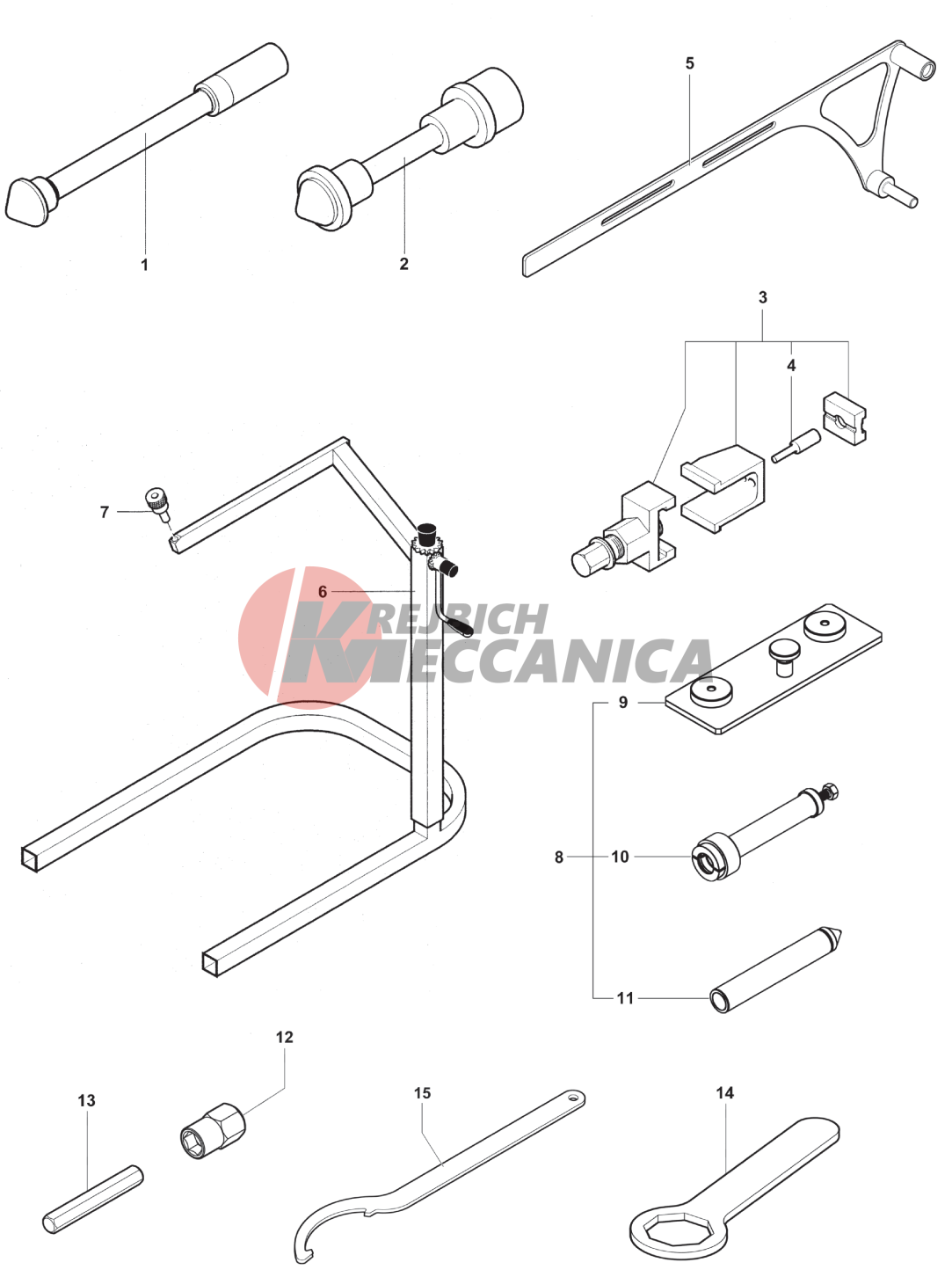 5

1

2

3

4

7

6

KREJBICH MECCANICA

9

8

10

11

12

13

15

14