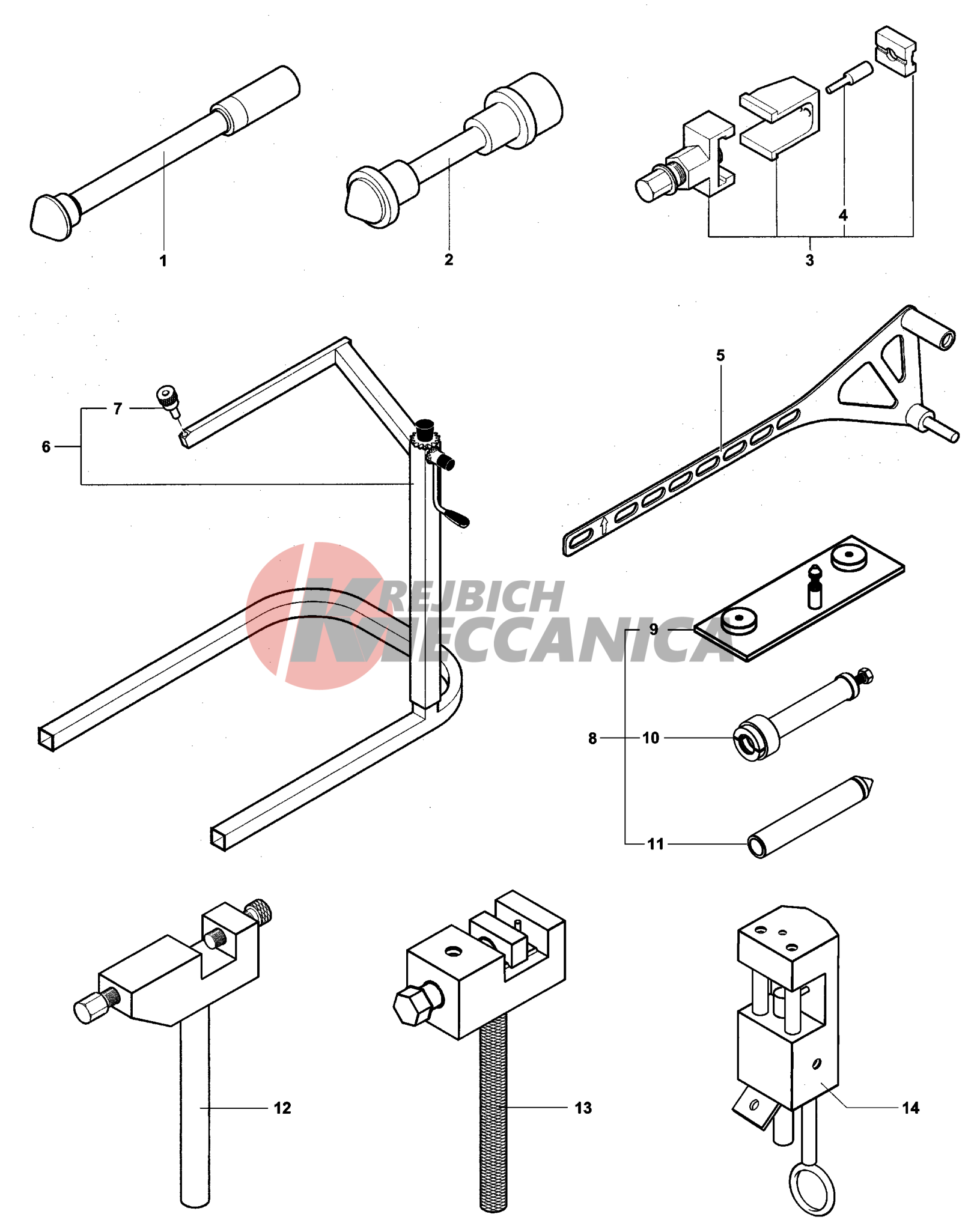 1
2
4
3
5
7
6
KREJBICH
MECCANICA
9
8
10
11
12
13
14