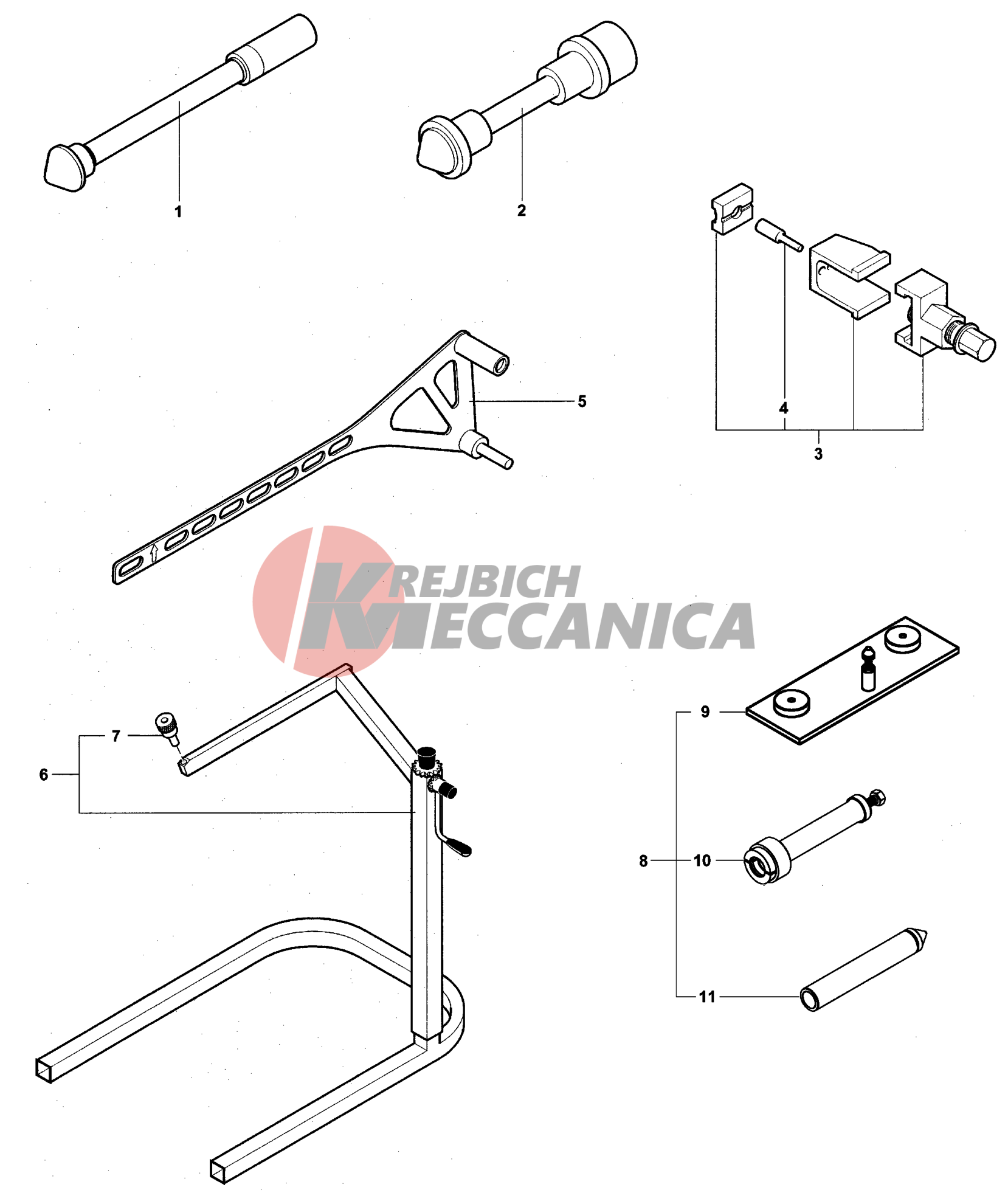 1
2
4
3
5
KREJBICH
MECCANICA
7
6
9
8
10
11