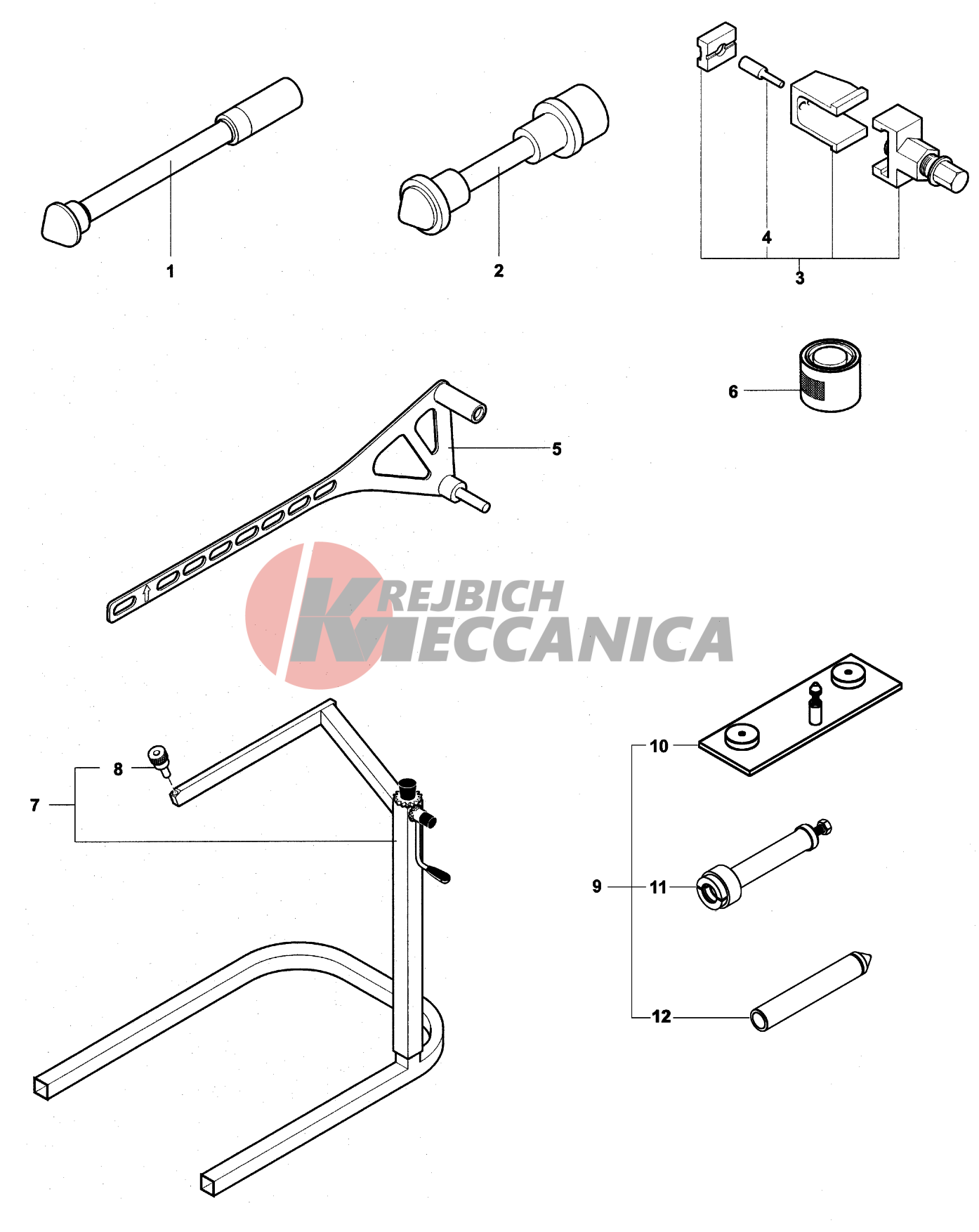 1
2
4
3
6
5
KREJBICH
MECCANICA
8
7
10
9
11
12