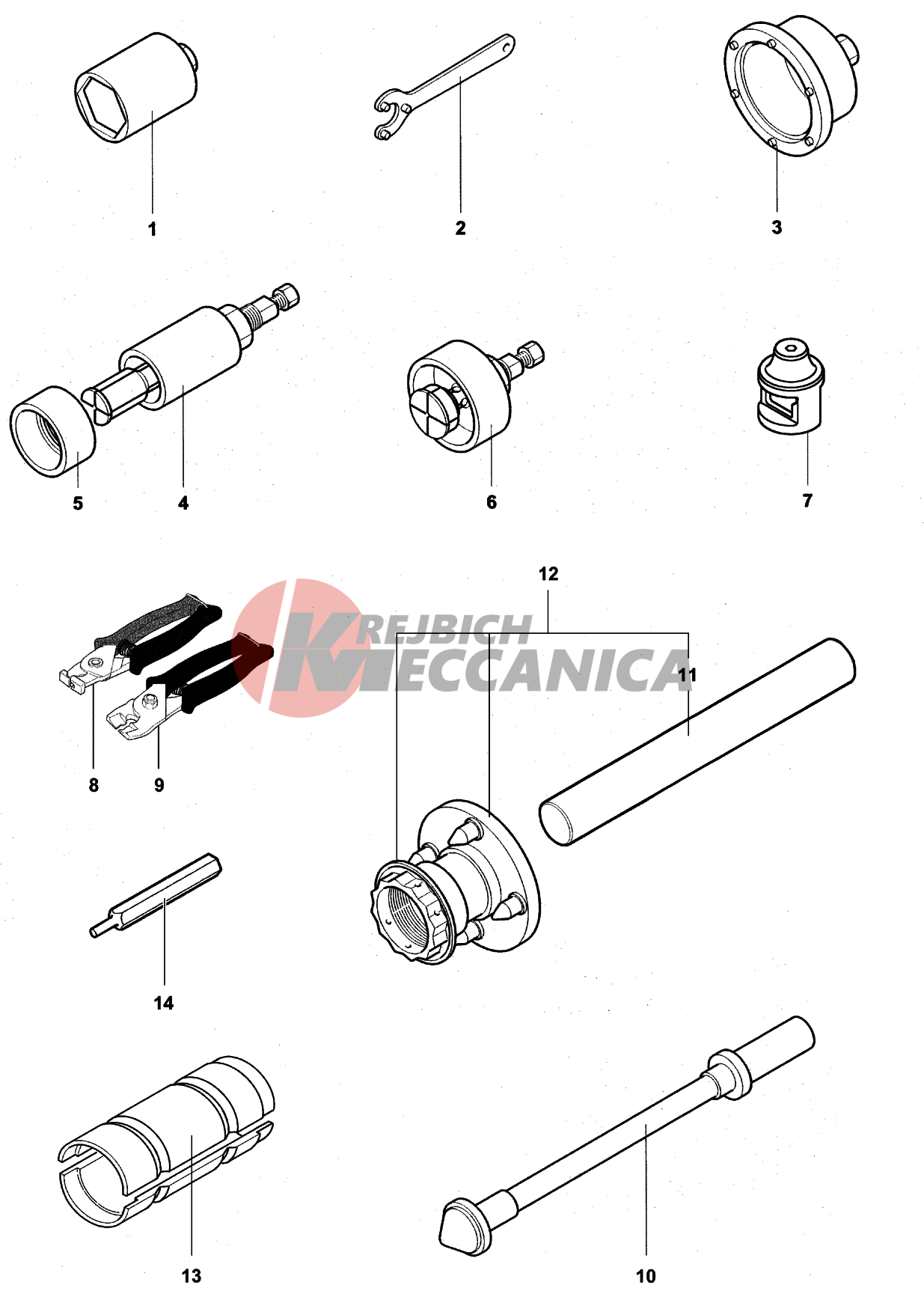 1

2

3

5

4

6

7

12

KREJBICH MECCANICA

11

8

9

14

13

10