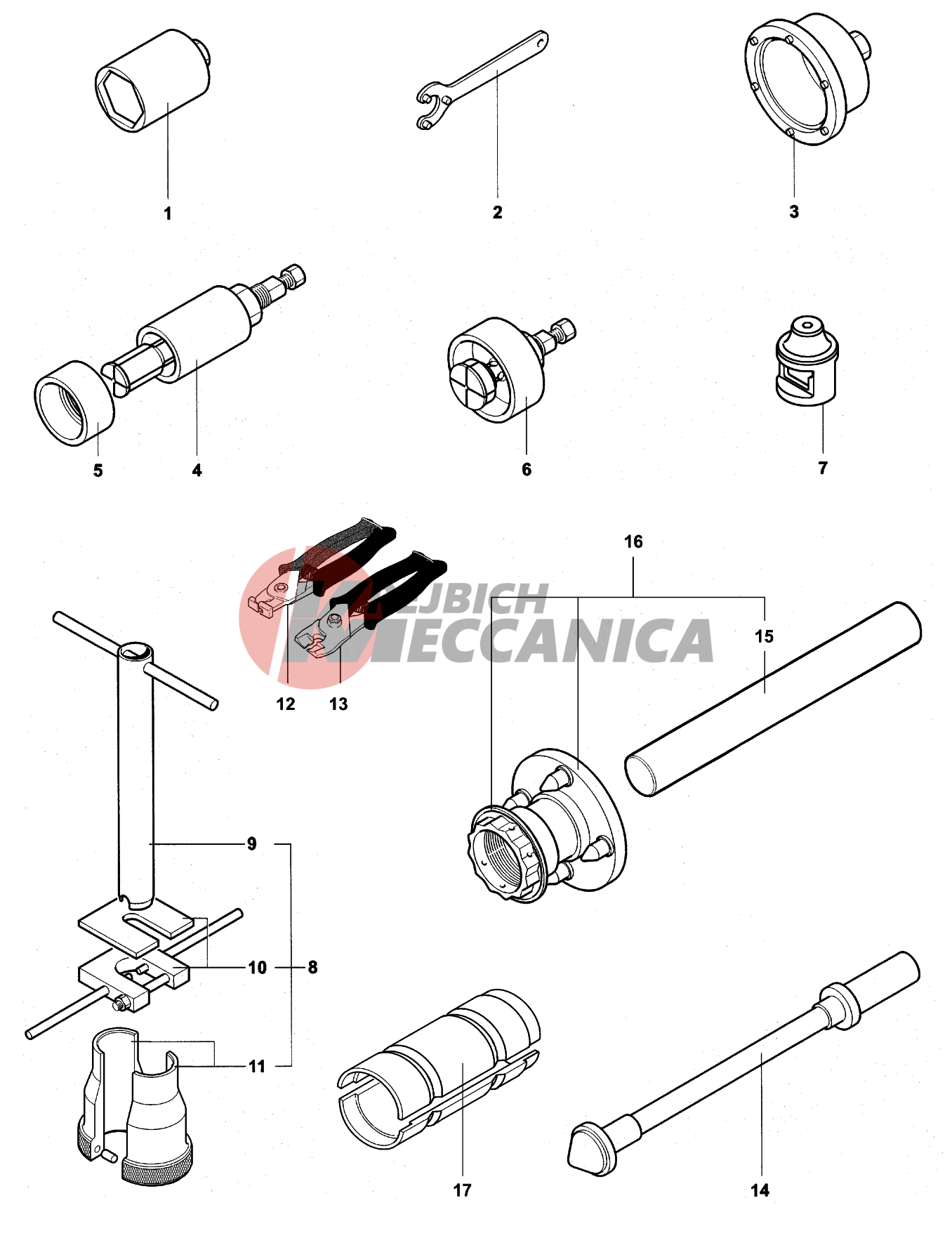 1
2
3
5
4
6
7
16
LEJBICH
MECCANICA
15
12
13
9
10
8
11
17
14