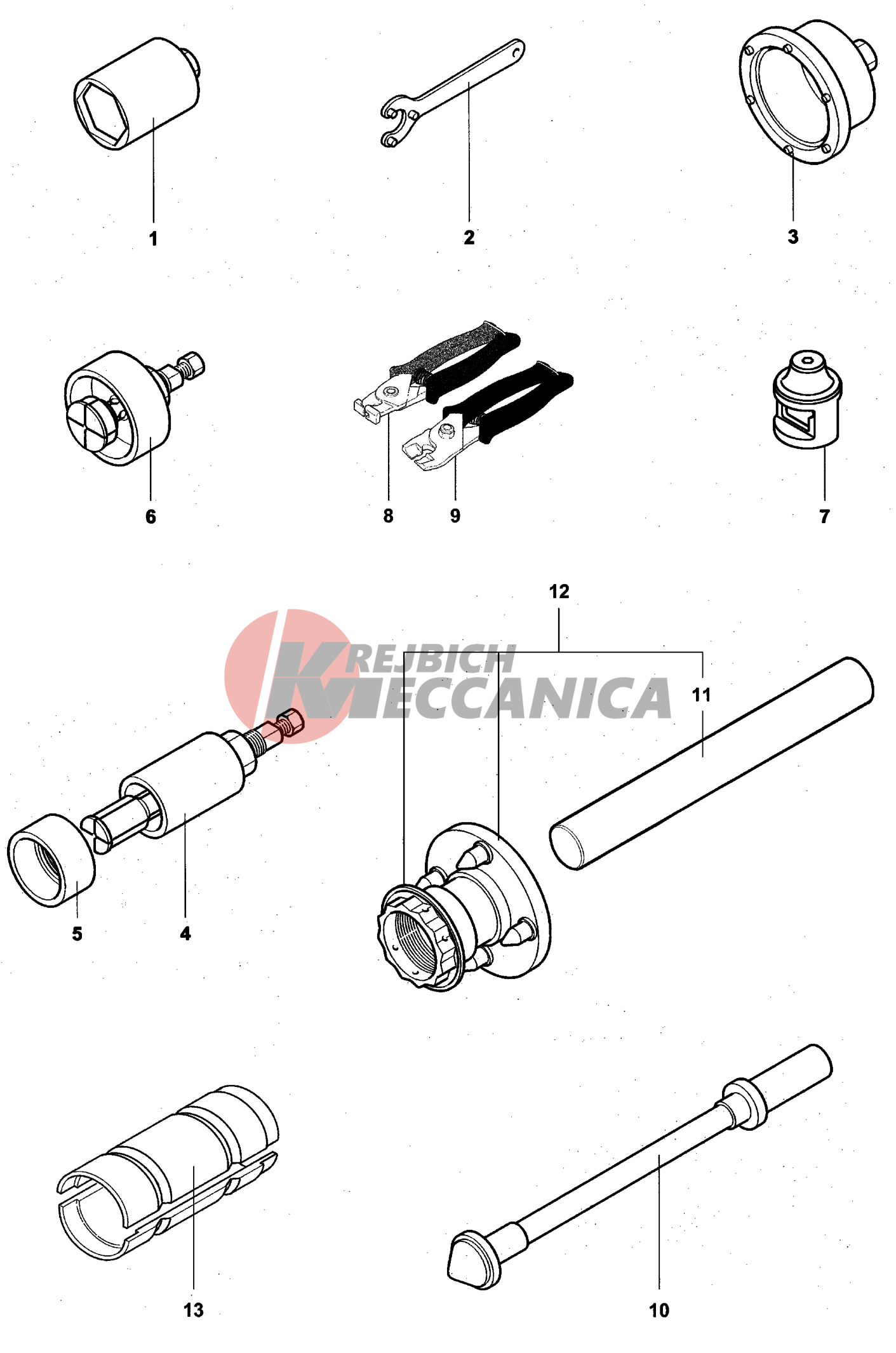 1
2
3
6
8
9
7
12
KREJBICH
MECCANICA
11
5
4
13
10