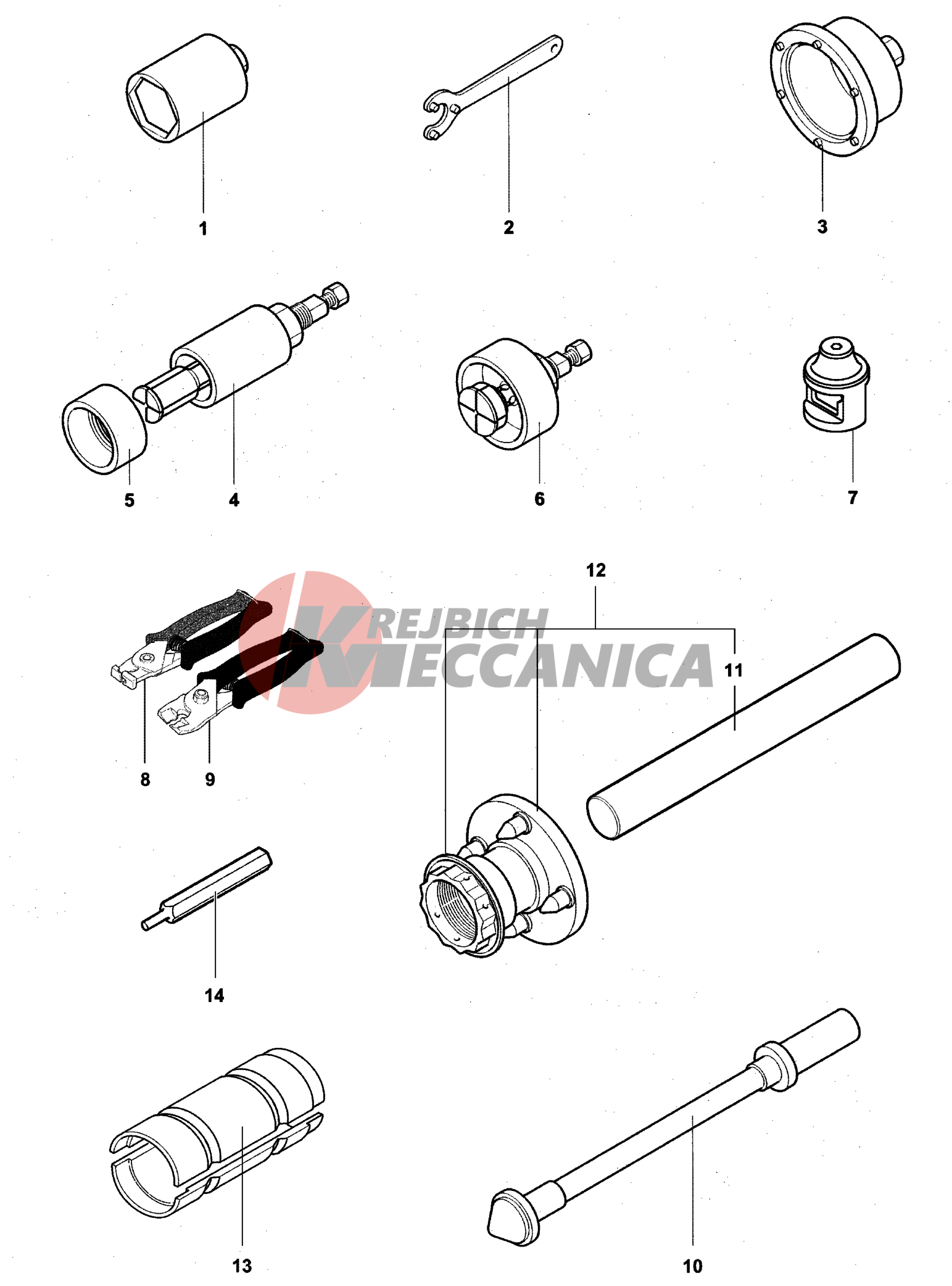 1
2
3
5
4
6
7
12
KREJBICH MECCANICA
11
8
9
14
13
10