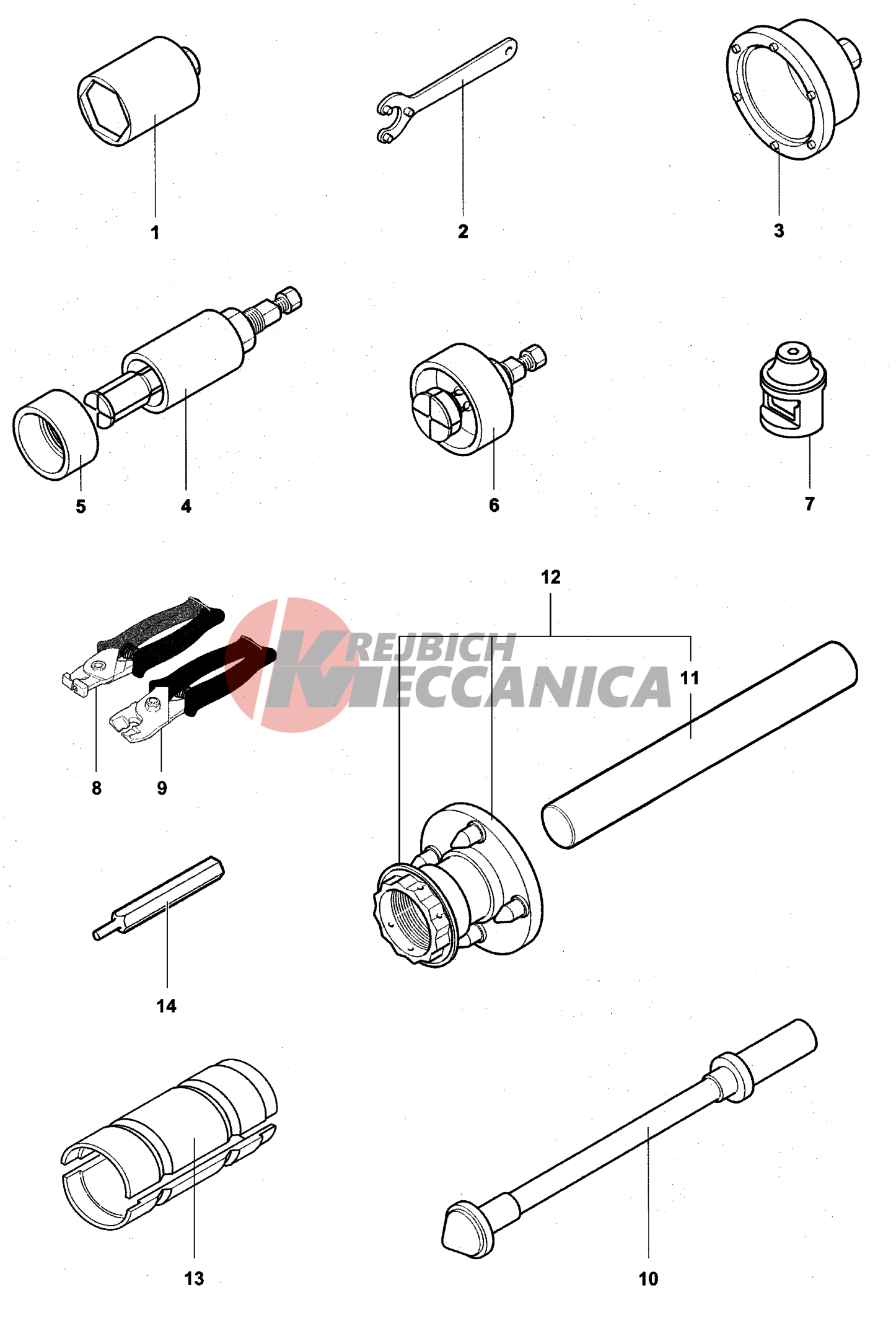 1
2
3
5
4
6
7
12
KREJBICH
MECCANICA
11
8
9
14
13
10