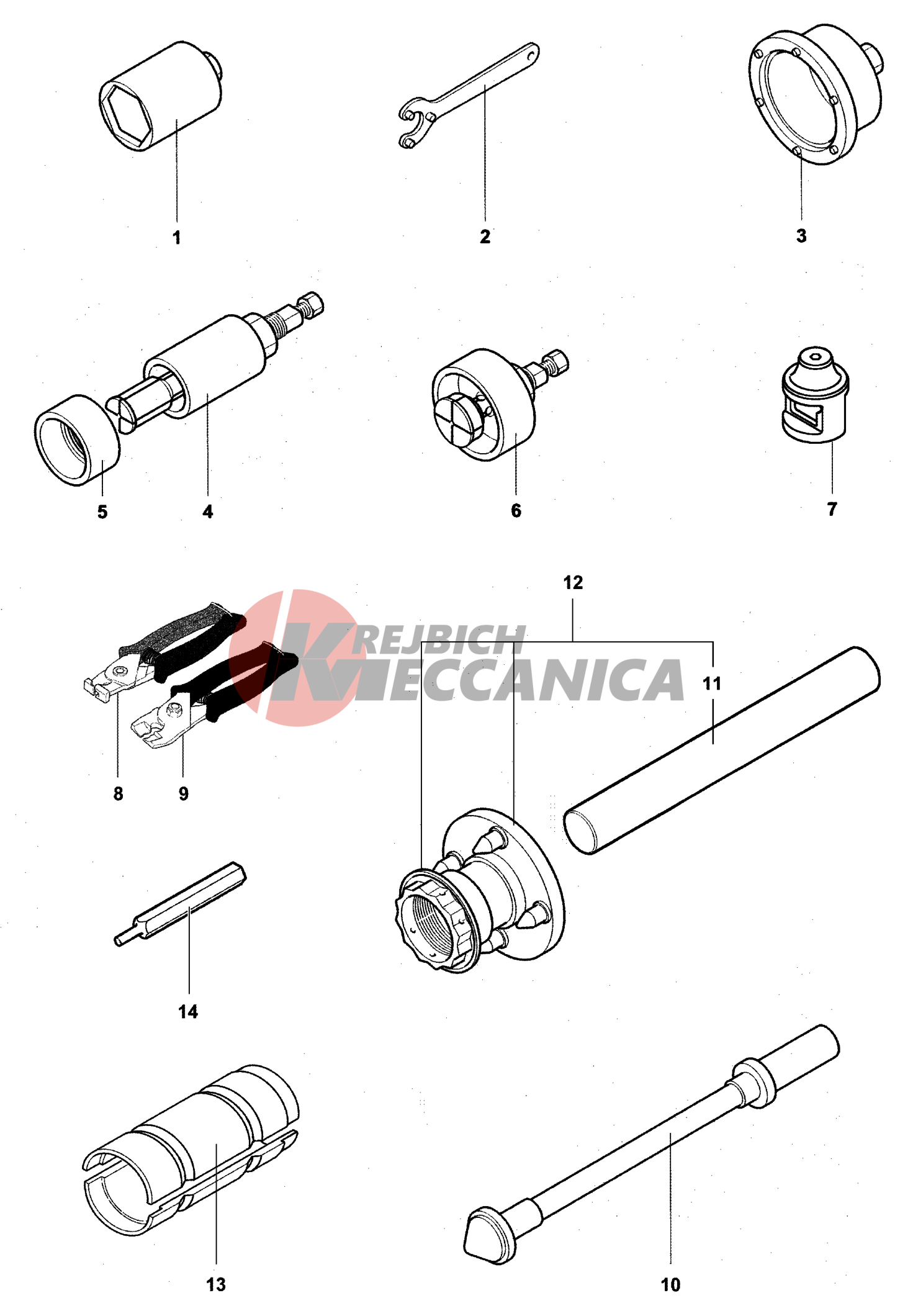 1
2
3
5
4
6
7
12
KREJBICH
MECCANICA
11
8
9
14
13
10