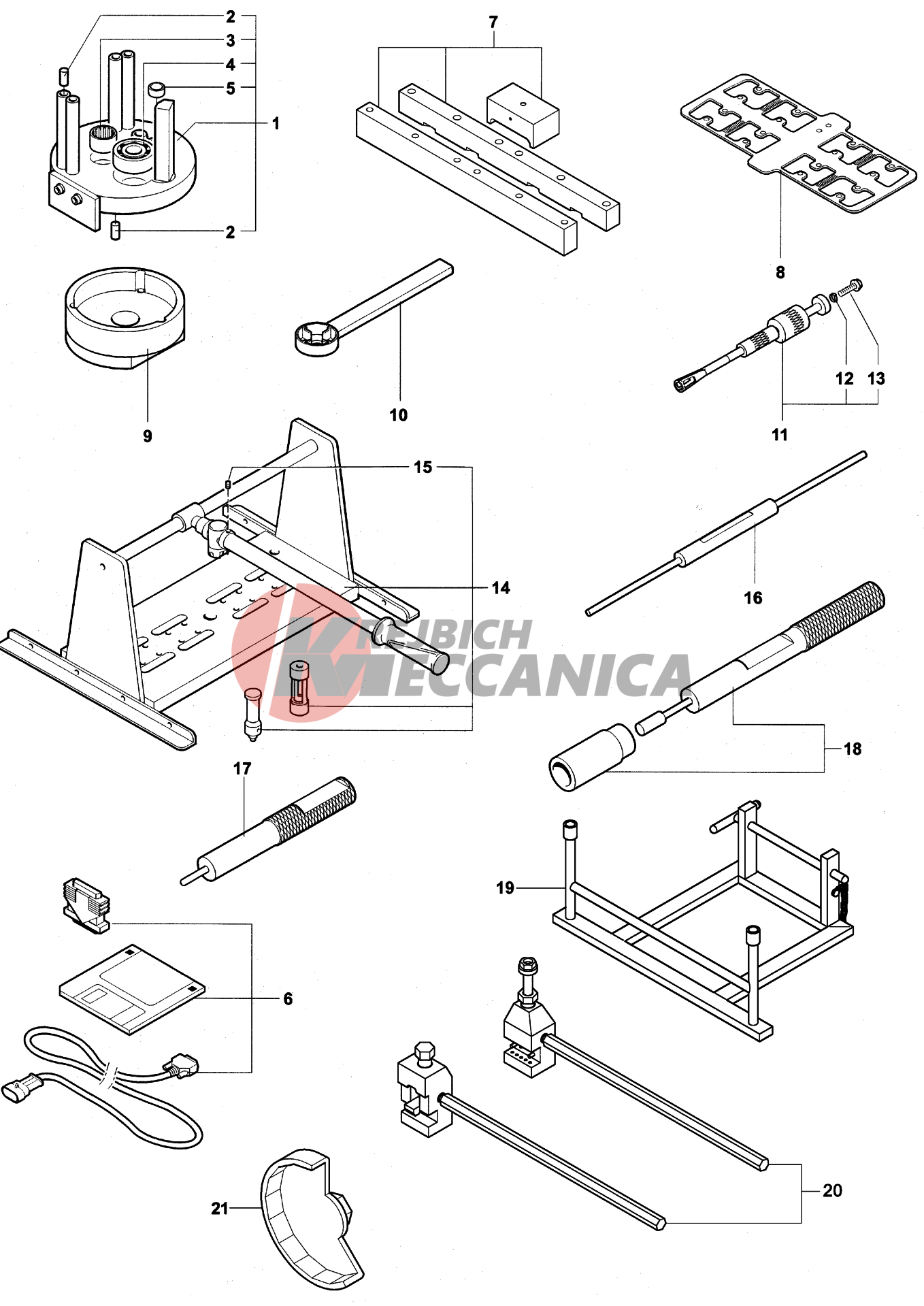 2
3
4
5
1
2
7
8
9
10
12
13
11
15
14
16
KREJBICH
MECCANICA
18
17
19
6
20
21