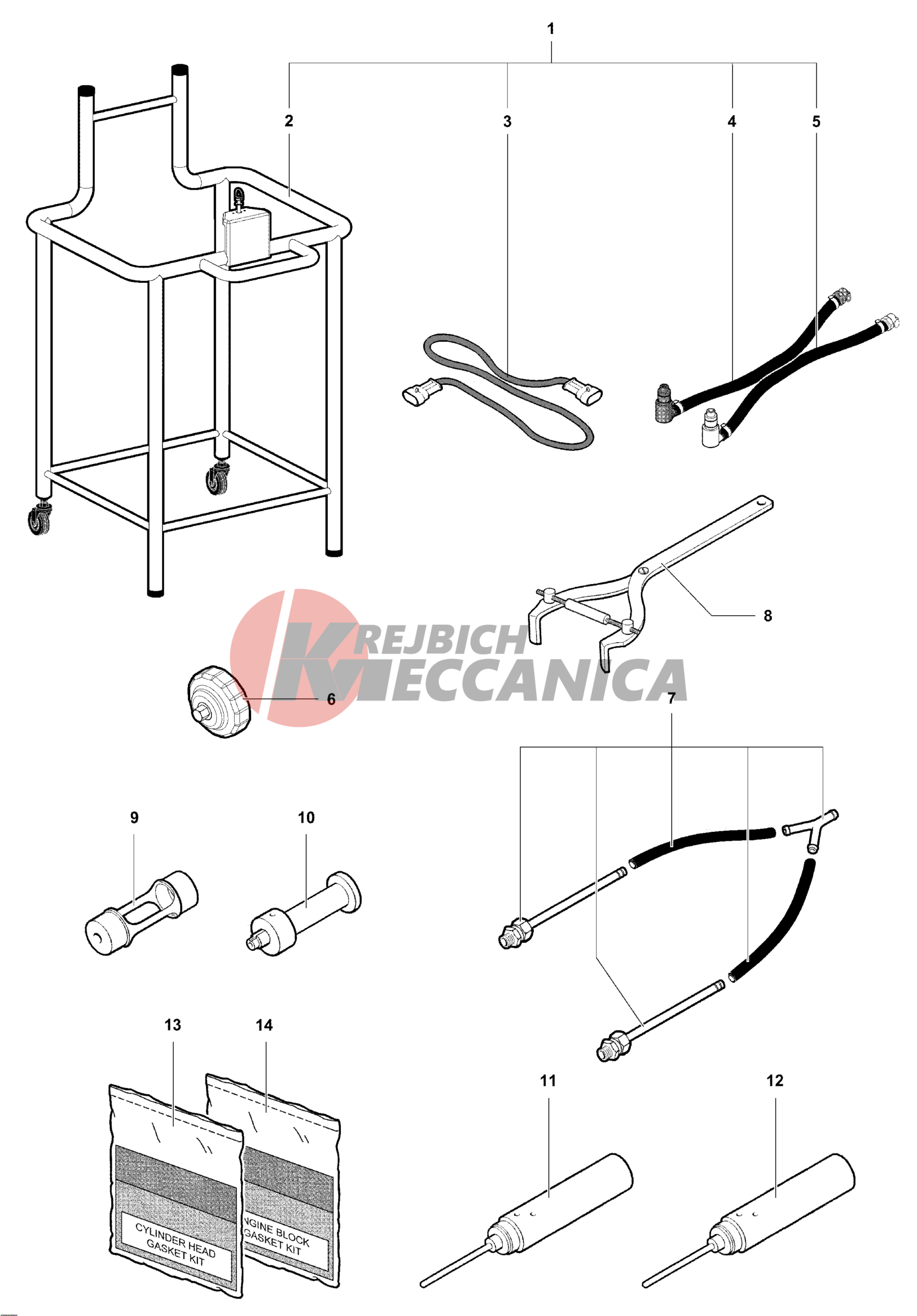 1
2
3
4
5
8
KREJBICH MECCANICA
6
7
9
10
13
14
11
12
CYLINDER HEAD GASKET KIT
NGINE BLOCK GASKET KIT