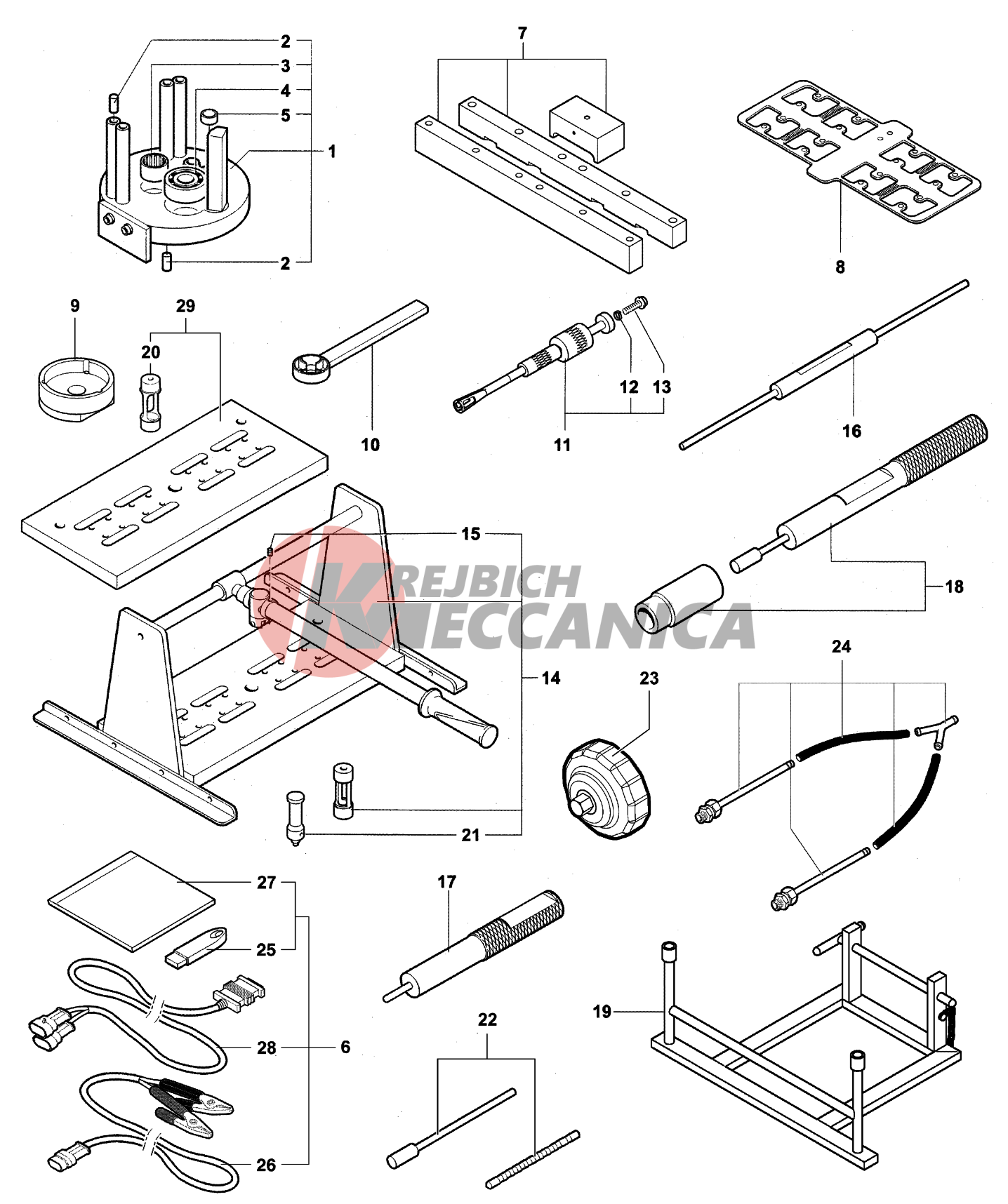 2
3
4
5
1
2
7
8
9
29
20
10
12
13
11
16
15
KREJBICH
MECCANICA
18
14
24
23
21
27
25
28
6
26
17
22
19