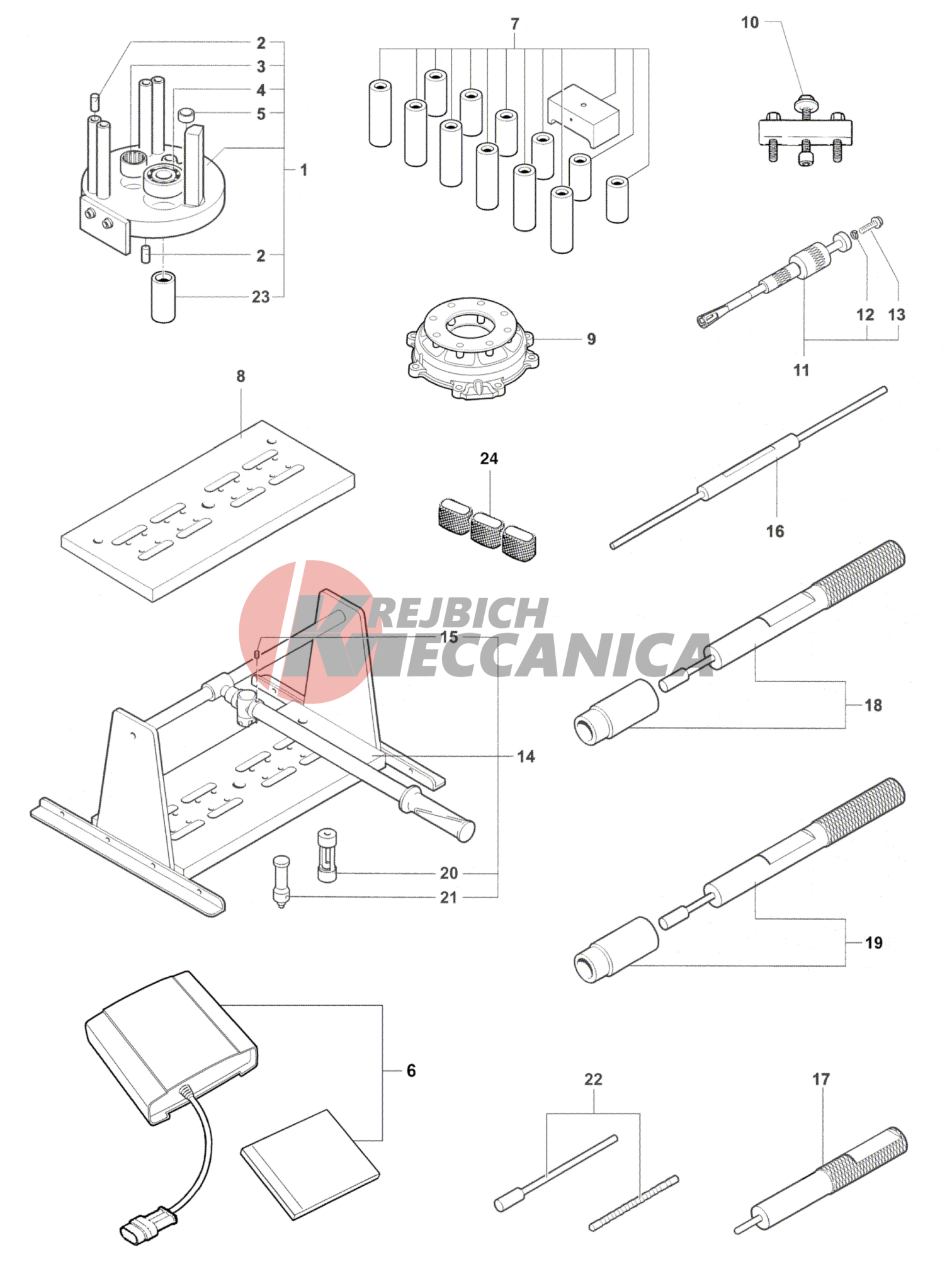 2
3
4
5
1
2
23
7
10
12
13
11
9
8
24
16
KREJBICH
MECCANICA
15
18
14
20
21
19
6
22
17