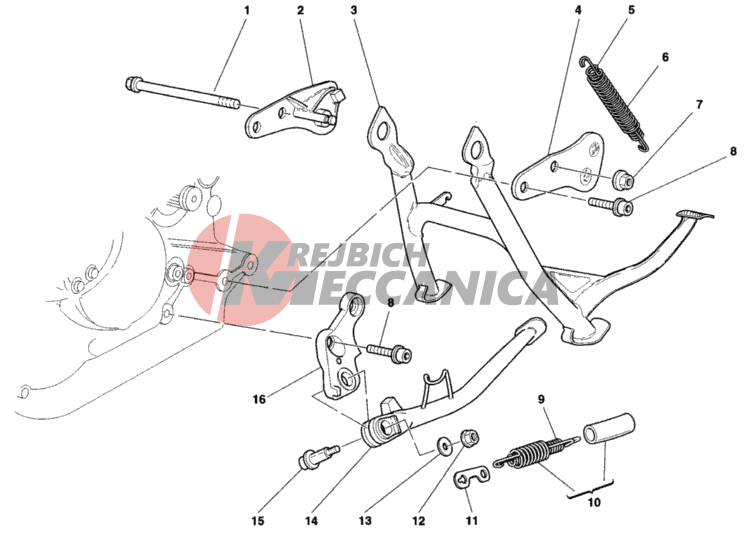 1
2
3
4
5
6
7
8
KREJBICH
MECCANICA
8
16
9
10
15
14
13
12
11