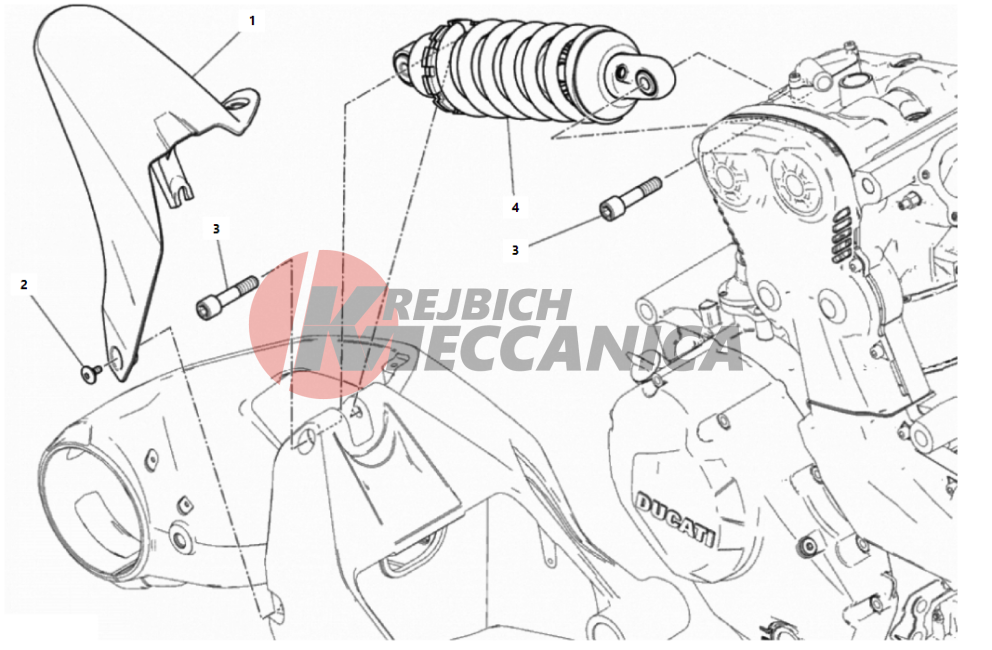 1

4

3

3

2

KREJBICH
MECCANICA

DUCATI