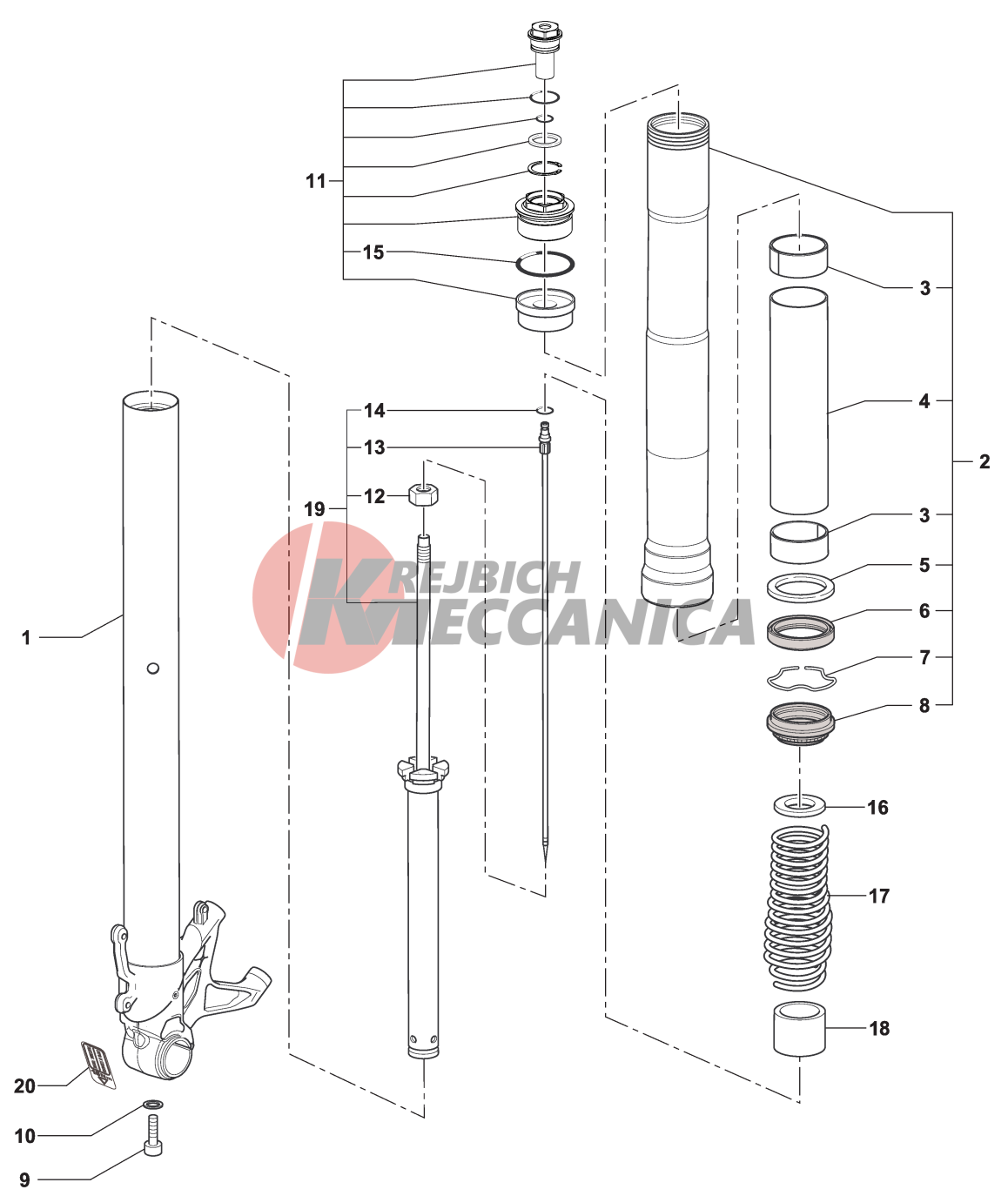 11
15
14
13
12
19
1
20
10
9
3
4
2
3
5
6
7
8
16
17
18
KREJBICH
MECCANICA