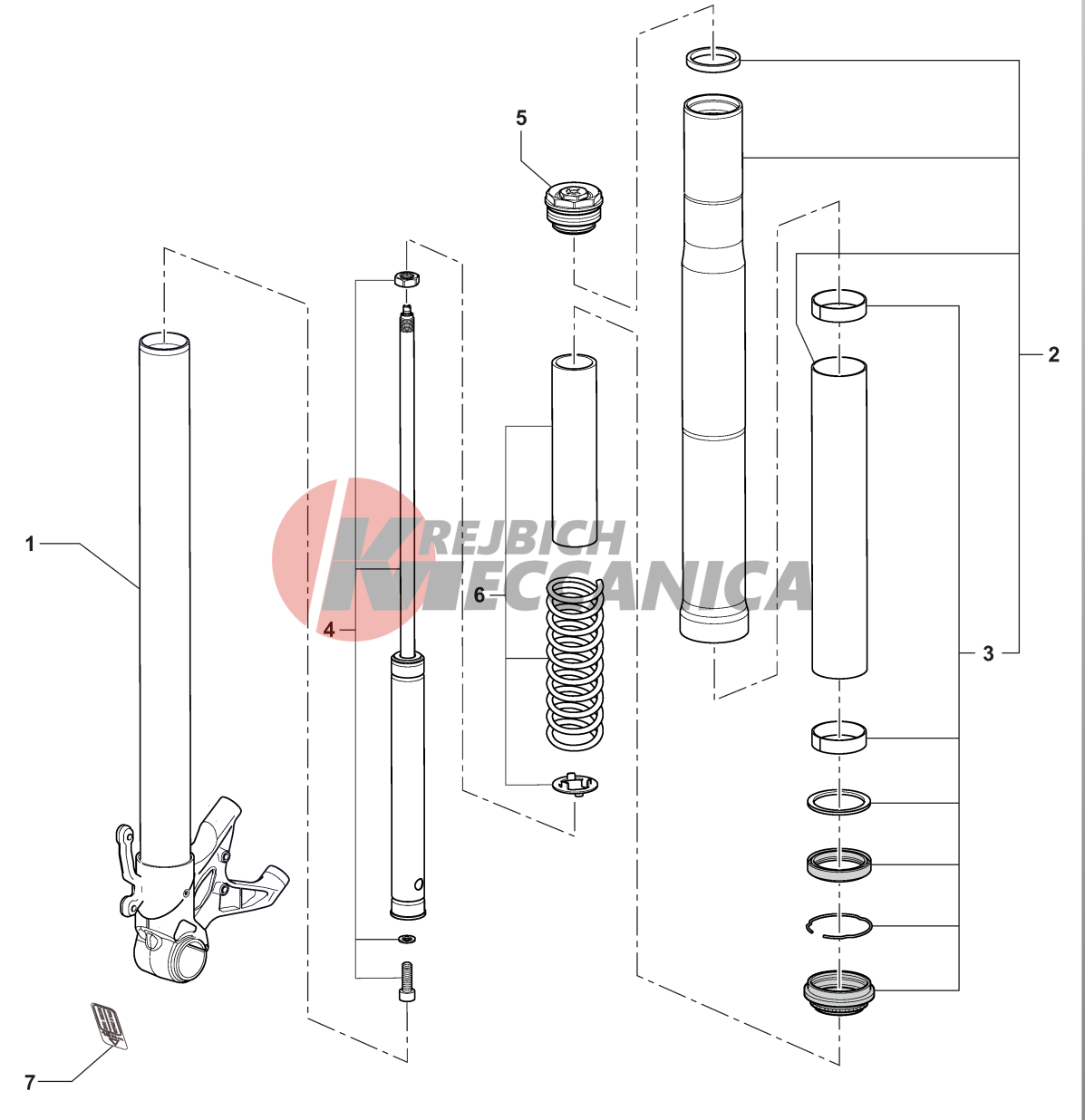 5

2

1

KREJBICH MECCANICA

6

4

3

7