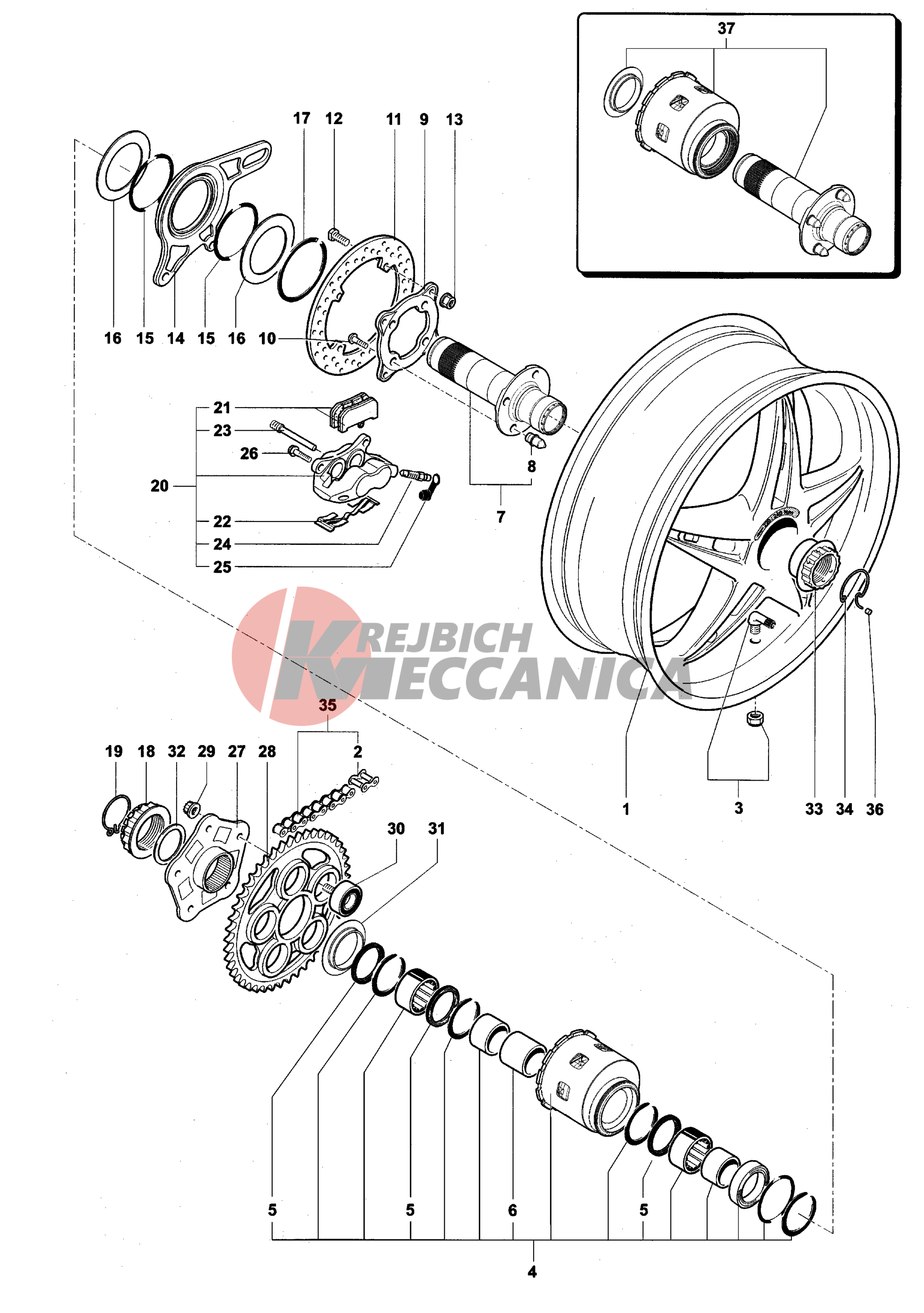 37

17 12 11 9 13

16 15 14 15 16 10

21
23
26
20
22
24
25

8

7

KREJBICH
MECCANICA

35

19 18 32 29 27 28

2

30 31

1

3

33 34 36

5 5 6 5

4