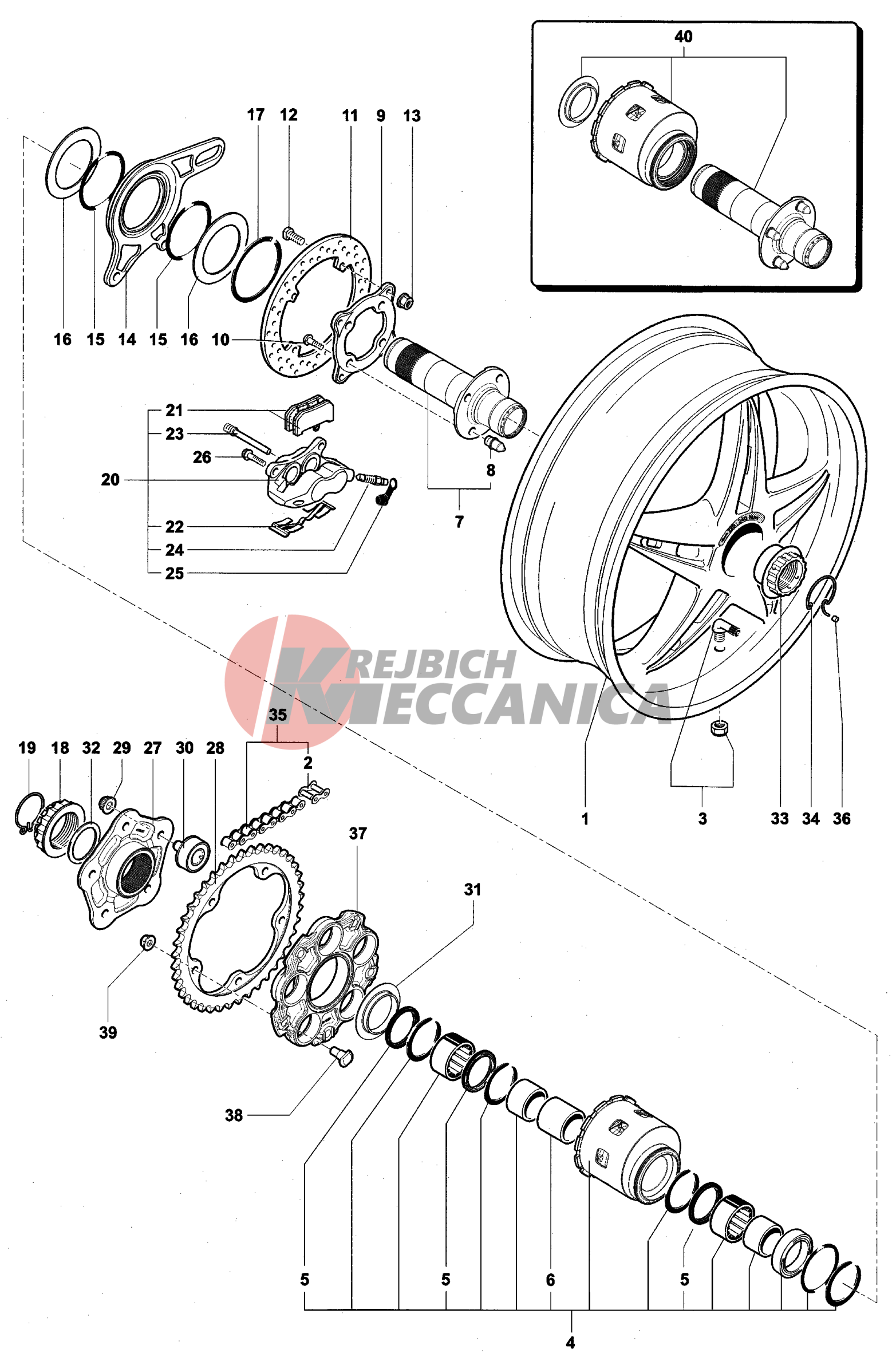 40

17 12 11 9 13

16 15 14 15 16 10

21
23
26
20
22
24
25

8
7

KREJBICH
MECCANICA

35
2

19 18 32 29 27 30 28

37

31

39

38

1 3 33 34 36

5 5 6 5
4