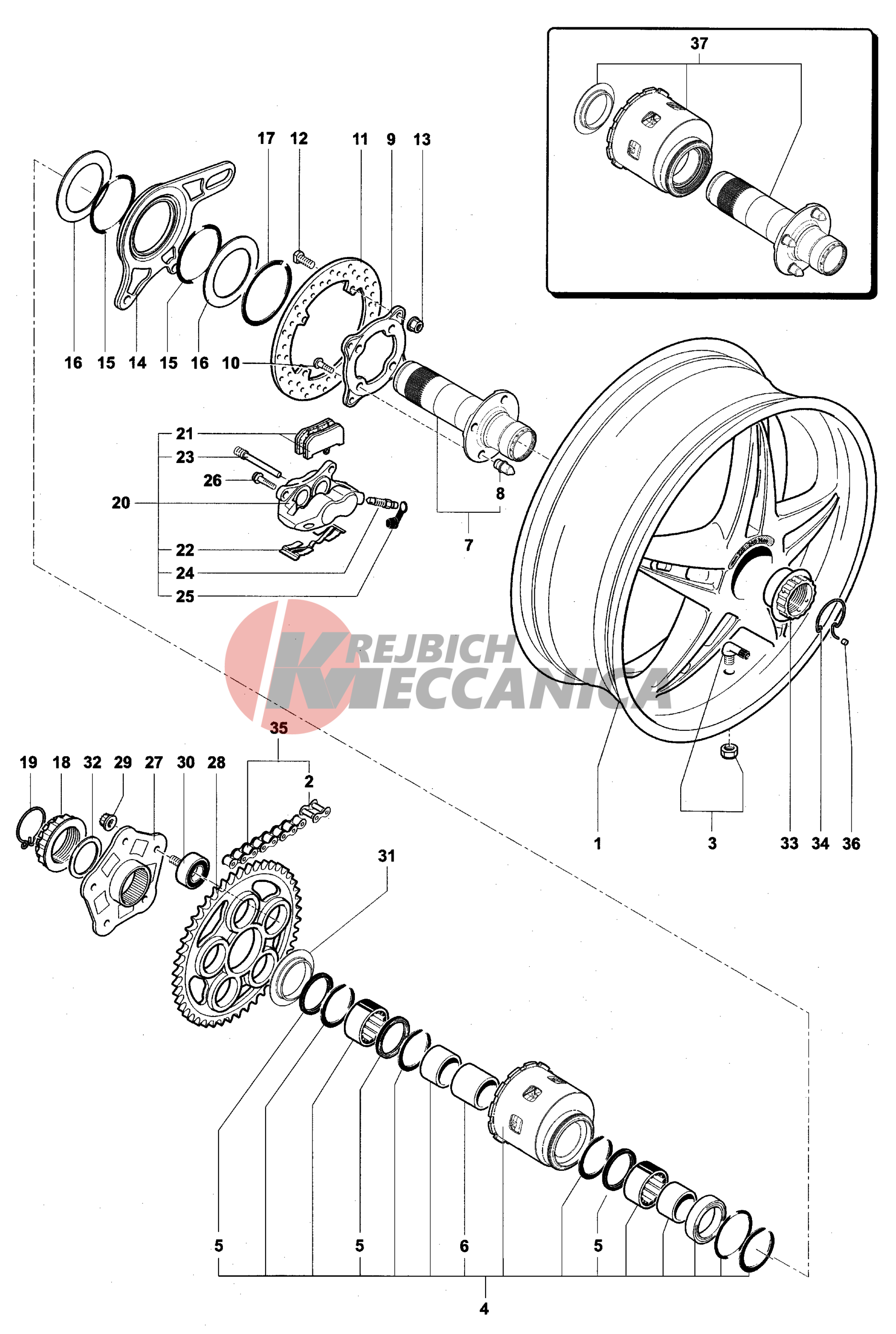 37

17 12 11 9 13

16 15 14 15 16 10

21
23
26
20
22
24
25

8
7

KREJBICH
MECCANICA

35
19 18 32 29 27 30 28
2
31

1 3 33 34 36

5 5 6 5
4