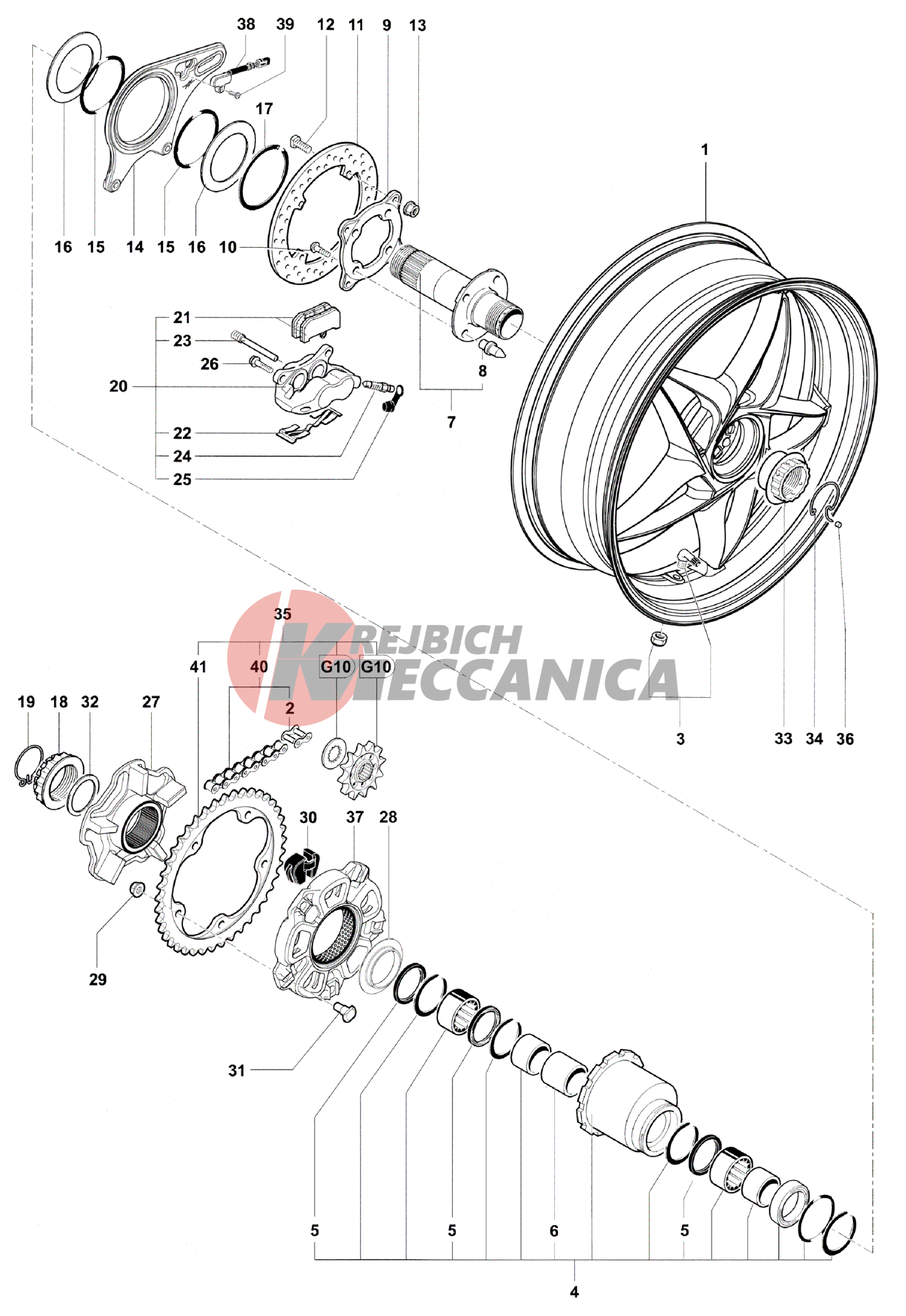 38 39 12 11 9 13

17

1

16 15 14 15 16 10

21
23
26
20

8

7

22
24
25

35

KREJBICH
MECCANICA

41 40 G10 G10

19 18 32 27

2

3 33 34 36

30 37 28

29

31

5 5 6 5

4