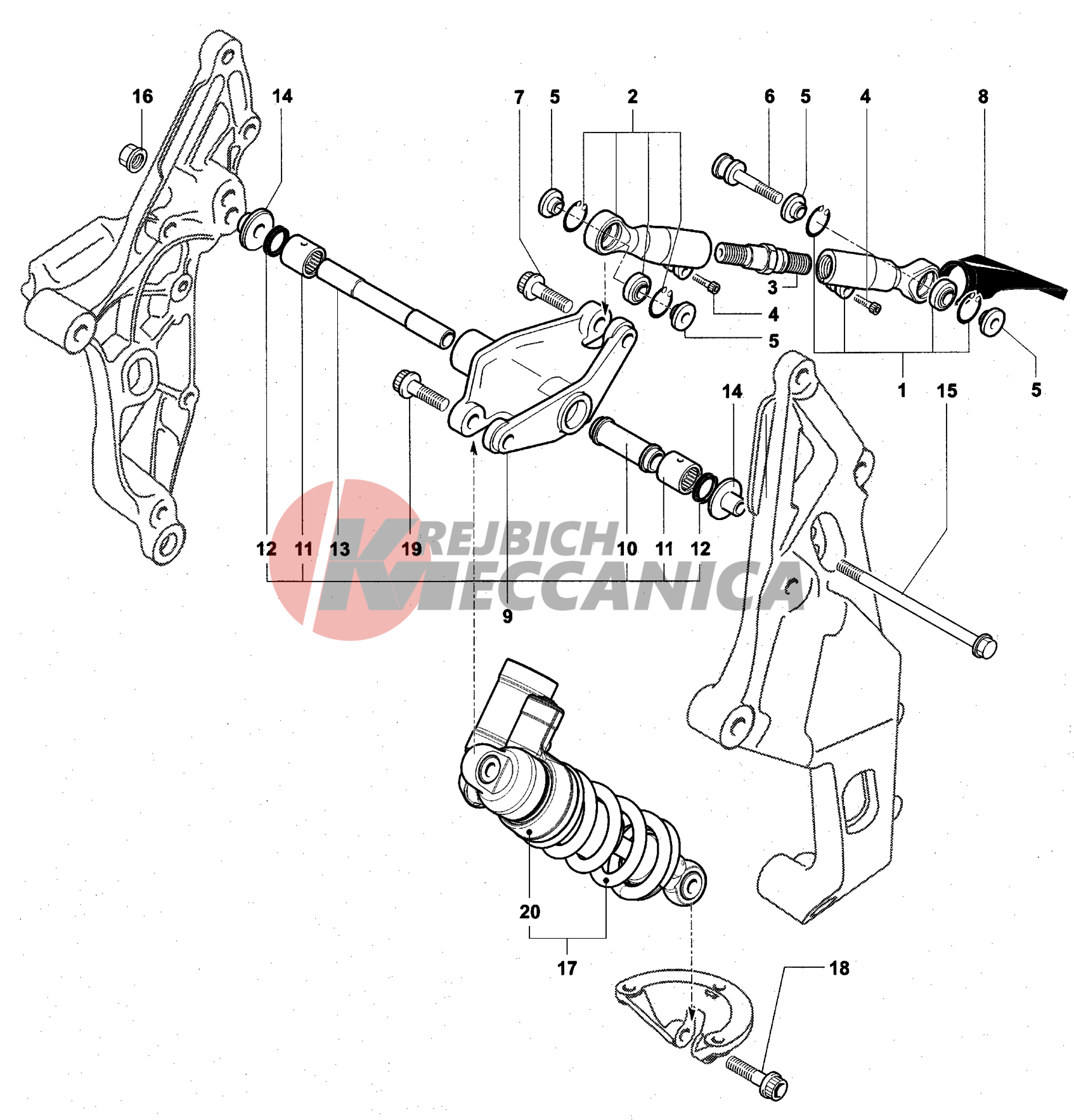 16
14
7
5
2
6
5
4
8
3
4
5
1
15
5
14
12
11
13
19
10
11
12
9
KREJBICH
MECCANICA
20
17
18