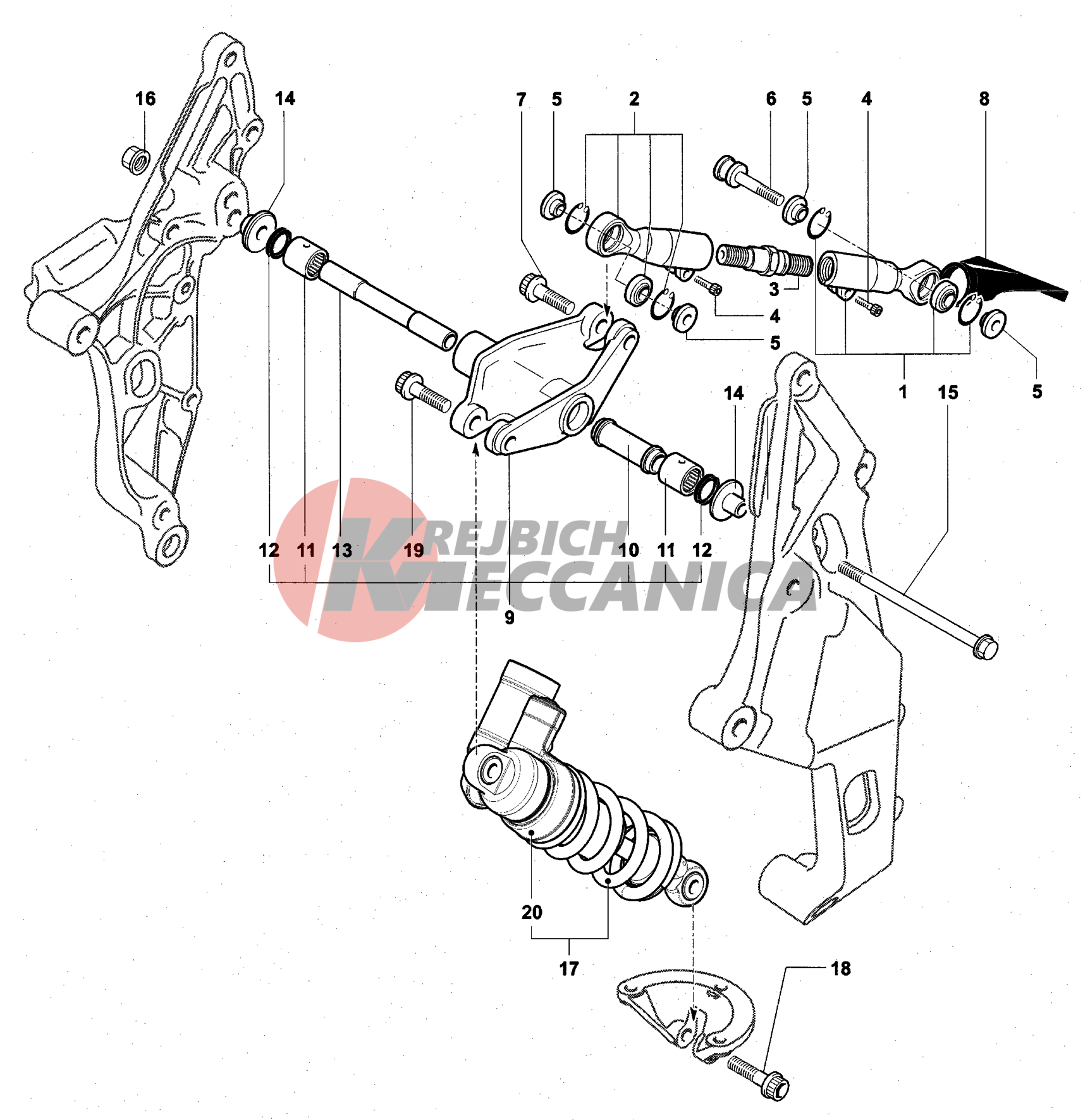 16
14
7
5
2
6
5
4
8
3
4
5
1
15
5
14
12
11
13
19
10
11
12
9
KREJBICH
MECCANICA
20
17
18